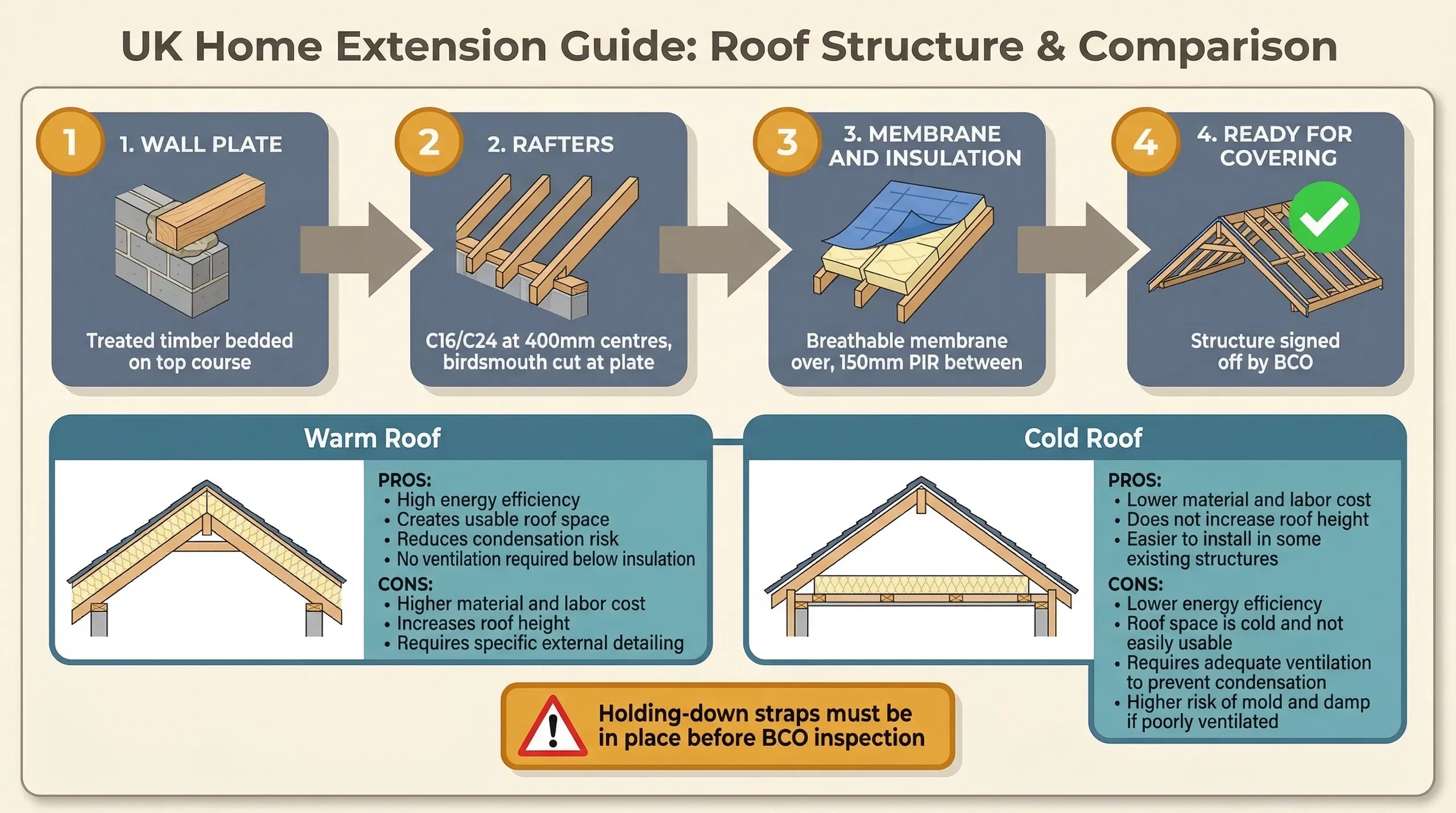 UK Home Extension Guide: Roof Structure & Comparison

1
1. WALL PLATE
Treated timber bedded on top course

2
2. RAFTERS
C16/C24 at 400mm centres, birdsmouth cut at plate

3
3. MEMBRANE AND INSULATION
Breathable membrane over, 150mm PIR between

4
4. READY FOR COVERING
Structure signed off by BCO

Warm Roof

PROS:
• High energy efficiency
• Creates usable roof space
• Reduces condensation risk
• No ventilation required below insulation

CONS:
• Higher material and labor cost
• Increases roof height
• Requires specific external detailing

Cold Roof

PROS:
• Lower material and labor cost
• Does not increase roof height
• Easier to install in some existing structures

CONS:
• Lower energy efficiency
• Roof space is cold and not easily usable
• Requires adequate ventilation to prevent condensation
• Higher risk of mold and damp if poorly ventilated

Holding-down straps must be in place before BCO inspection