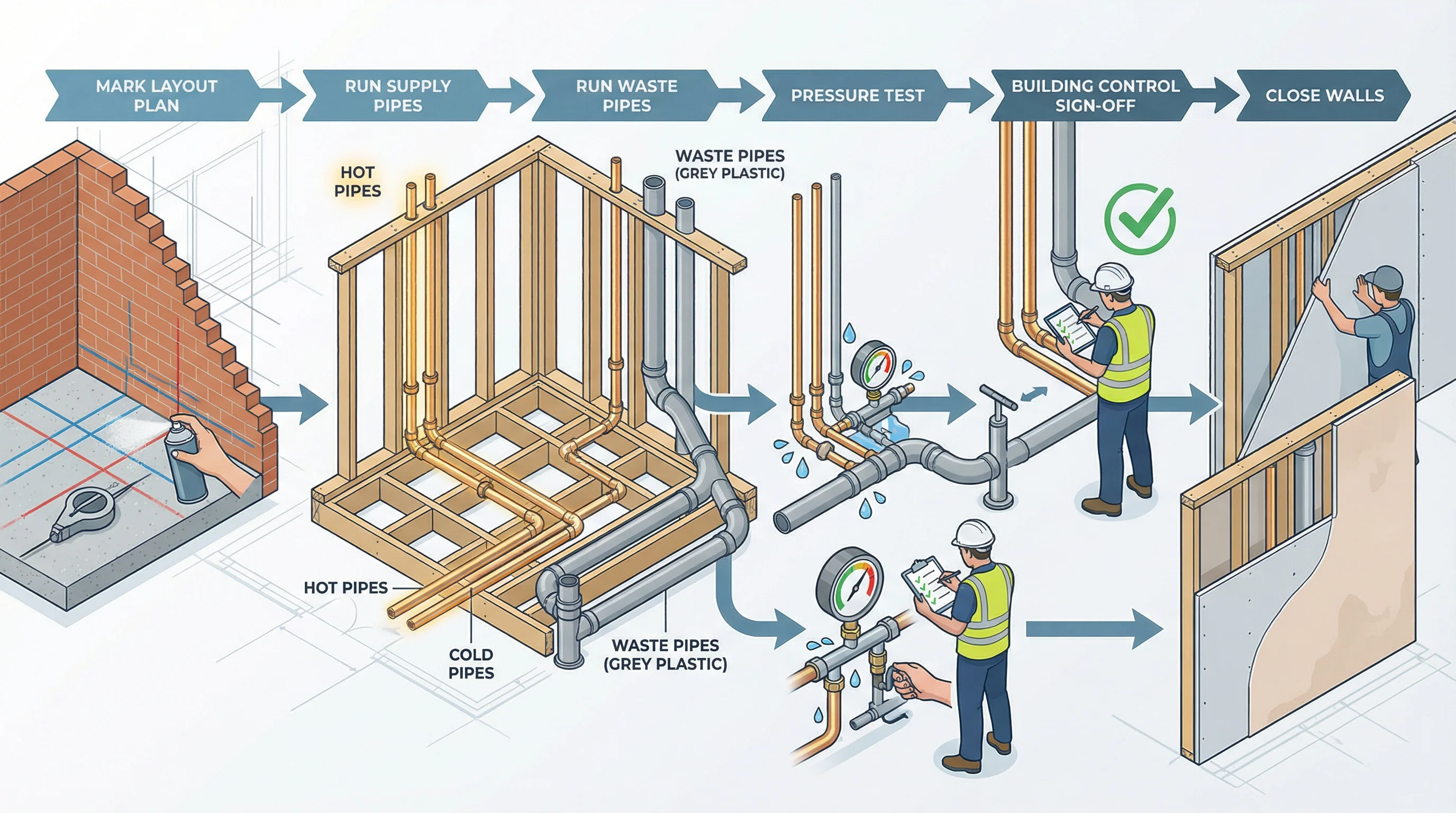 MARK LAYOUT PLAN

RUN SUPPLY PIPES

RUN WASTE PIPES

PRESSURE TEST

BUILDING CONTROL SIGN-OFF

CLOSE WALLS

HOT PIPES

WASTE PIPES (GREY PLASTIC)

HOT PIPES

COLD PIPES

WASTE PIPES (GREY PLASTIC)