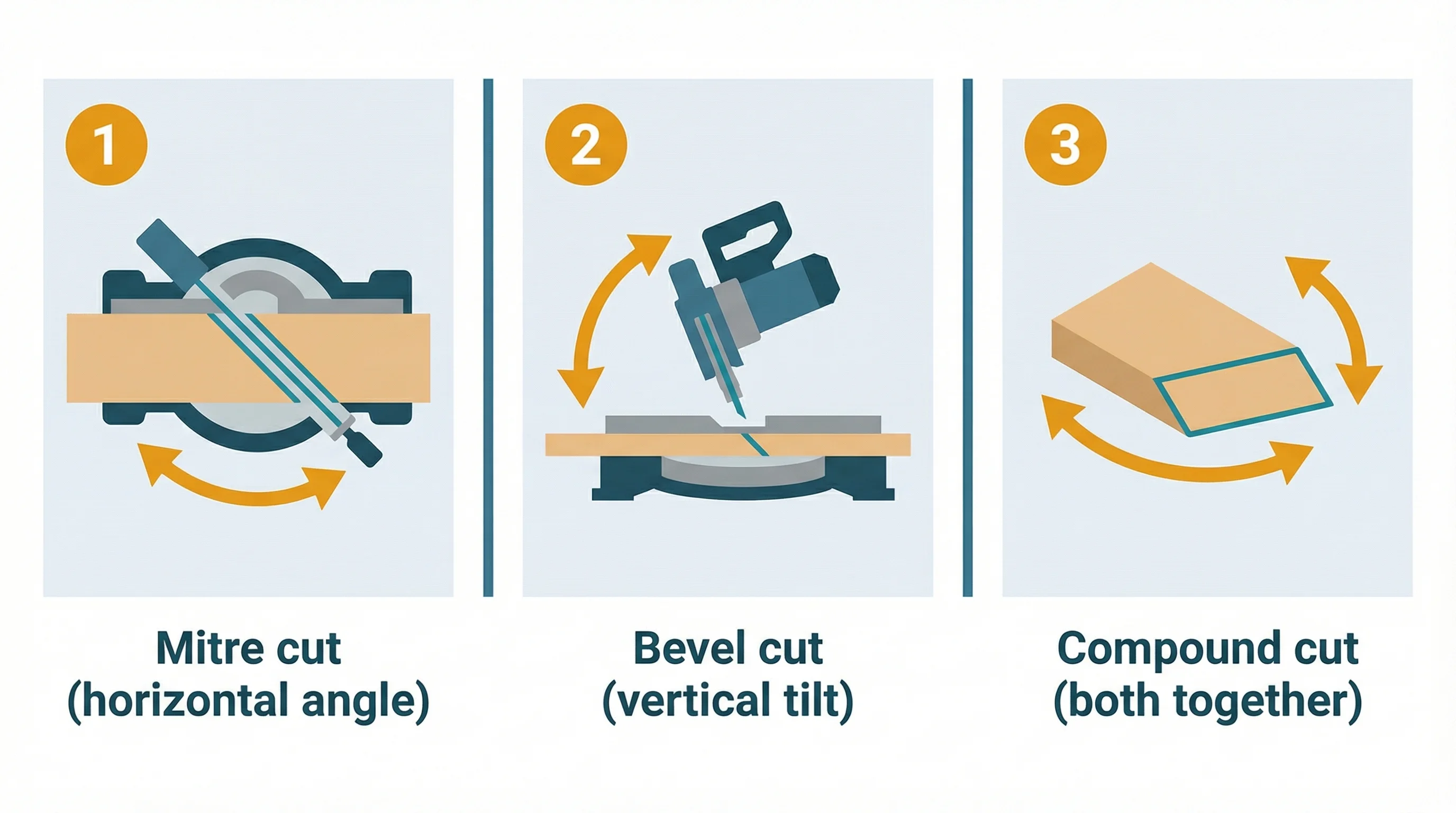 1

Mitre cut (horizontal angle)

2

Bevel cut (vertical tilt)

3

Compound cut (both together)