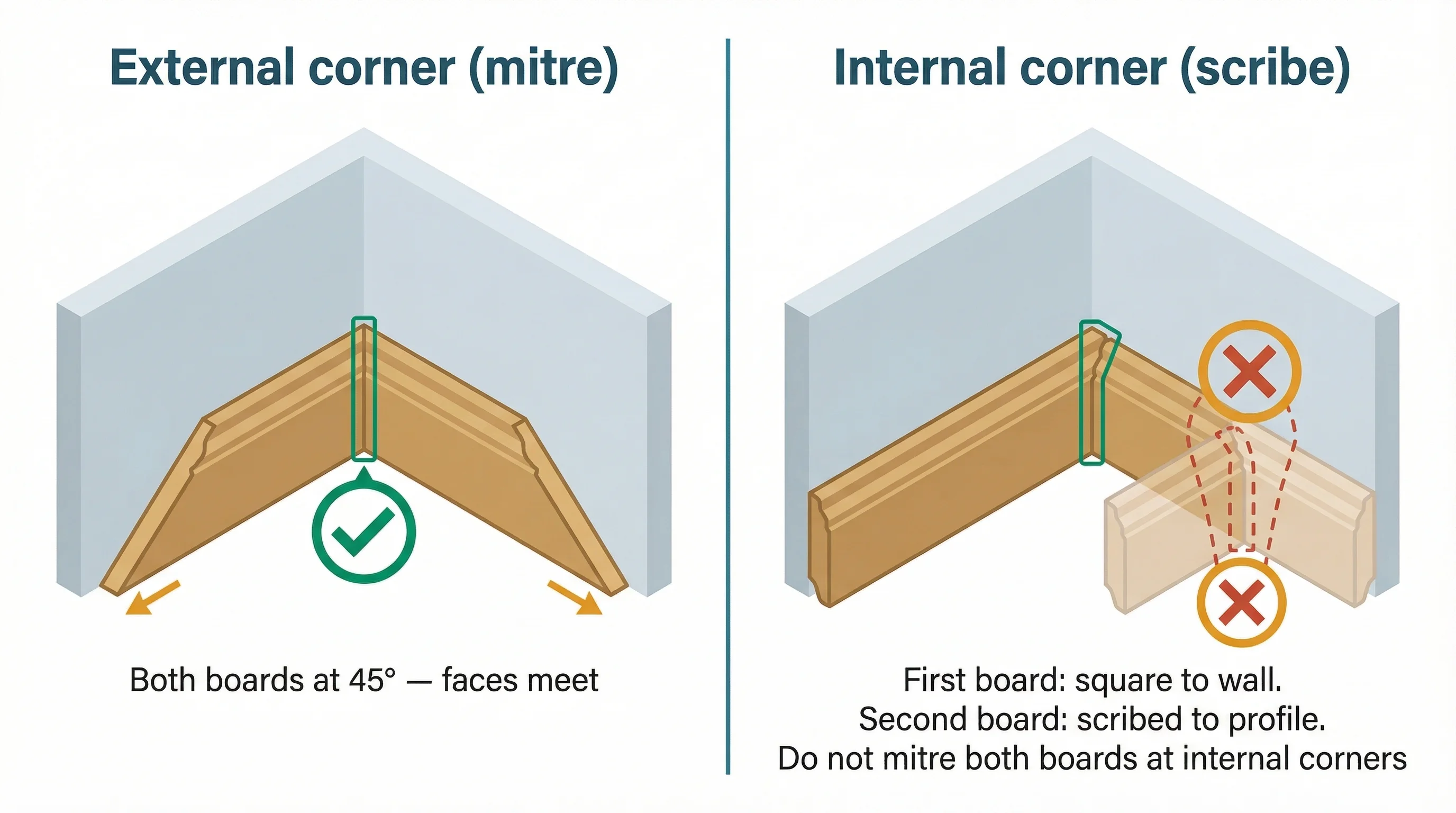 External corner (mitre)

Both boards at 45° — faces meet

Internal corner (scribe)

First board: square to wall.
Second board: scribed to profile.
Do not mitre both boards at internal corners