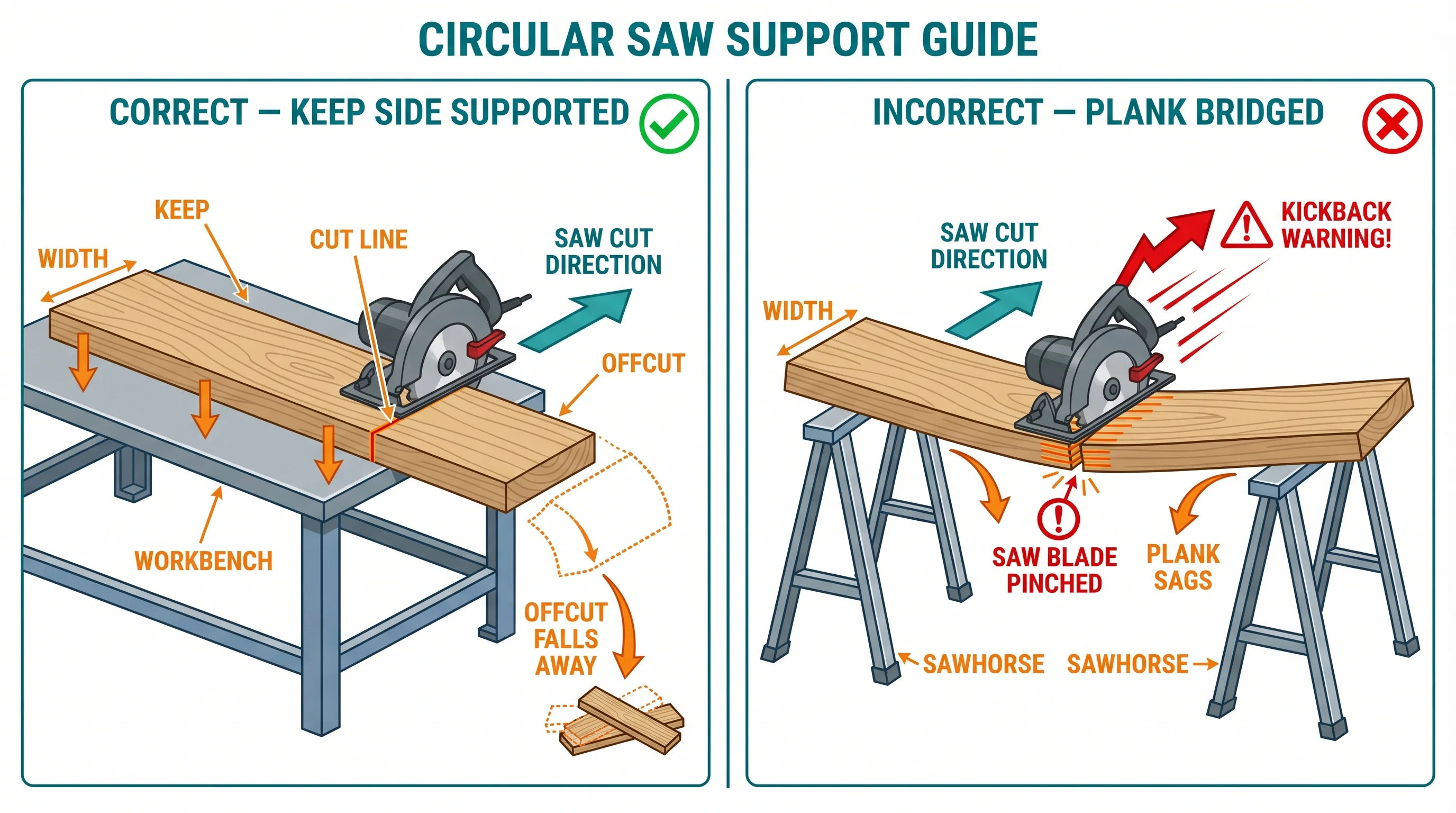 CIRCULAR SAW SUPPORT GUIDE

CORRECT — KEEP SIDE SUPPORTED

KEEP

WIDTH

CUT LINE

SAW CUT DIRECTION

OFFCUT

WORKBENCH

OFFCUT FALLS AWAY

INCORRECT — PLANK BRIDGED

SAW CUT DIRECTION

KICKBACK WARNING!

WIDTH

SAW BLADE PINCHED

PLANK SAGS

SAWHORSE

SAWHORSE