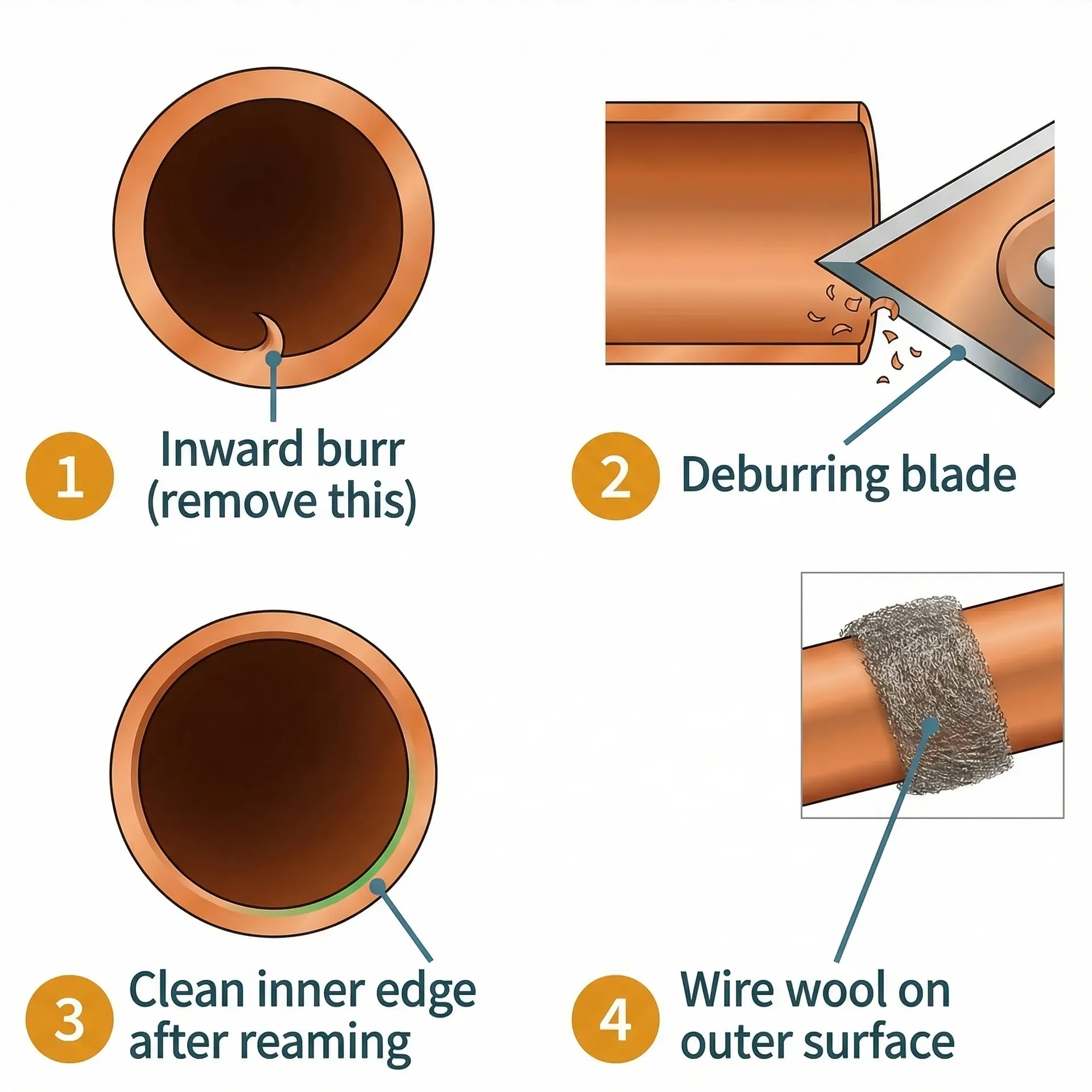 1 Inward burr (remove this)

2 Deburring blade

3 Clean inner edge after reaming

4 Wire wool on outer surface