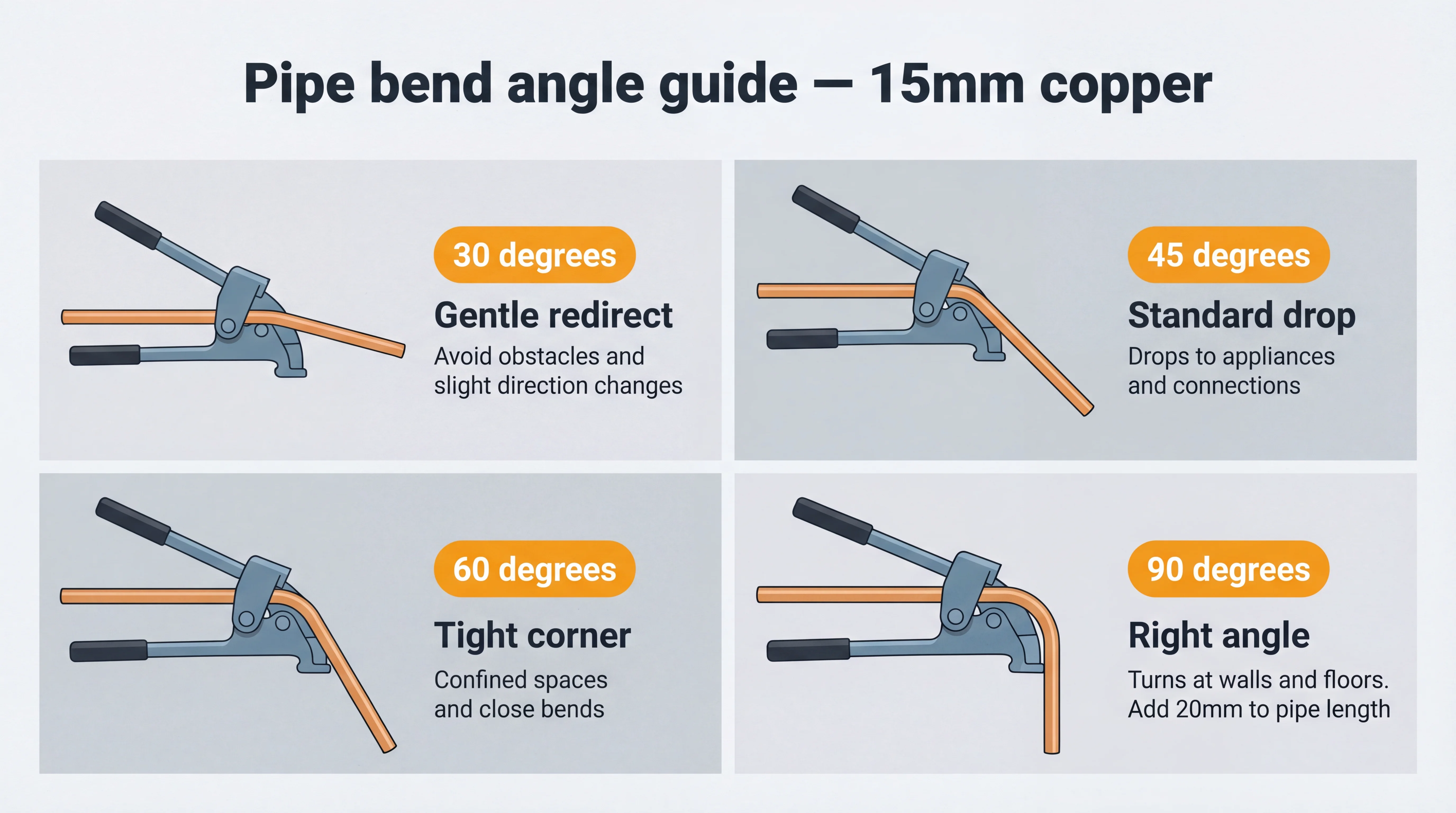 Pipe bend angle guide — 15mm copper

30 degrees

Gentle redirect

Avoid obstacles and slight direction changes

45 degrees

Standard drop

Drops to appliances and connections

60 degrees

Tight corner

Confined spaces and close bends

90 degrees

Right angle

Turns at walls and floors. Add 20mm to pipe length