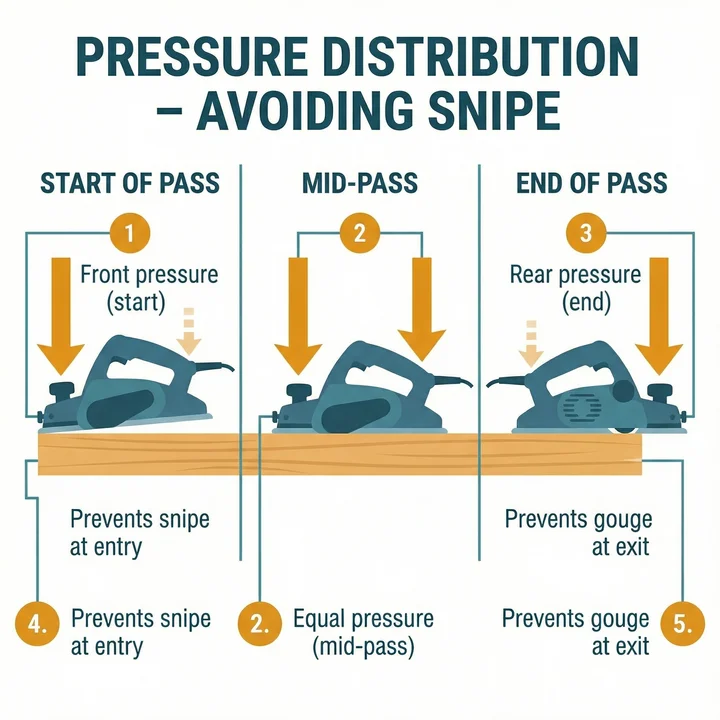 PRESSURE DISTRIBUTION – AVOIDING SNIPE

START OF PASS

1

Front pressure (start)

Prevents snipe at entry

4. Prevents snipe at entry

MID-PASS

2

2. Equal pressure (mid-pass)

END OF PASS

3

Rear pressure (end)

Prevents gouge at exit

Prevents gouge at exit 5.