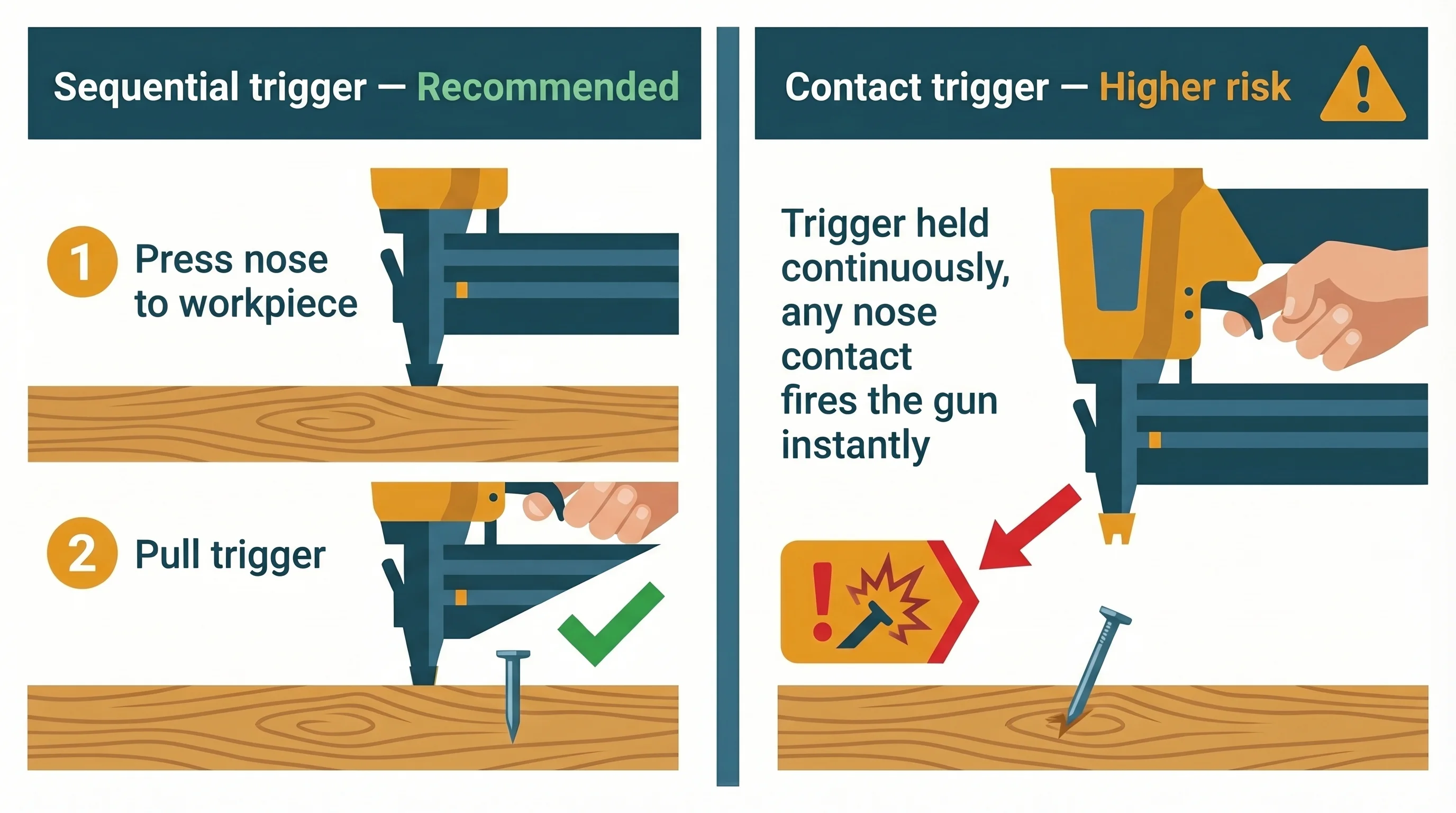 Sequential trigger — Recommended

1 Press nose to workpiece

2 Pull trigger

Contact trigger — Higher risk

Trigger held continuously, any nose contact fires the gun instantly