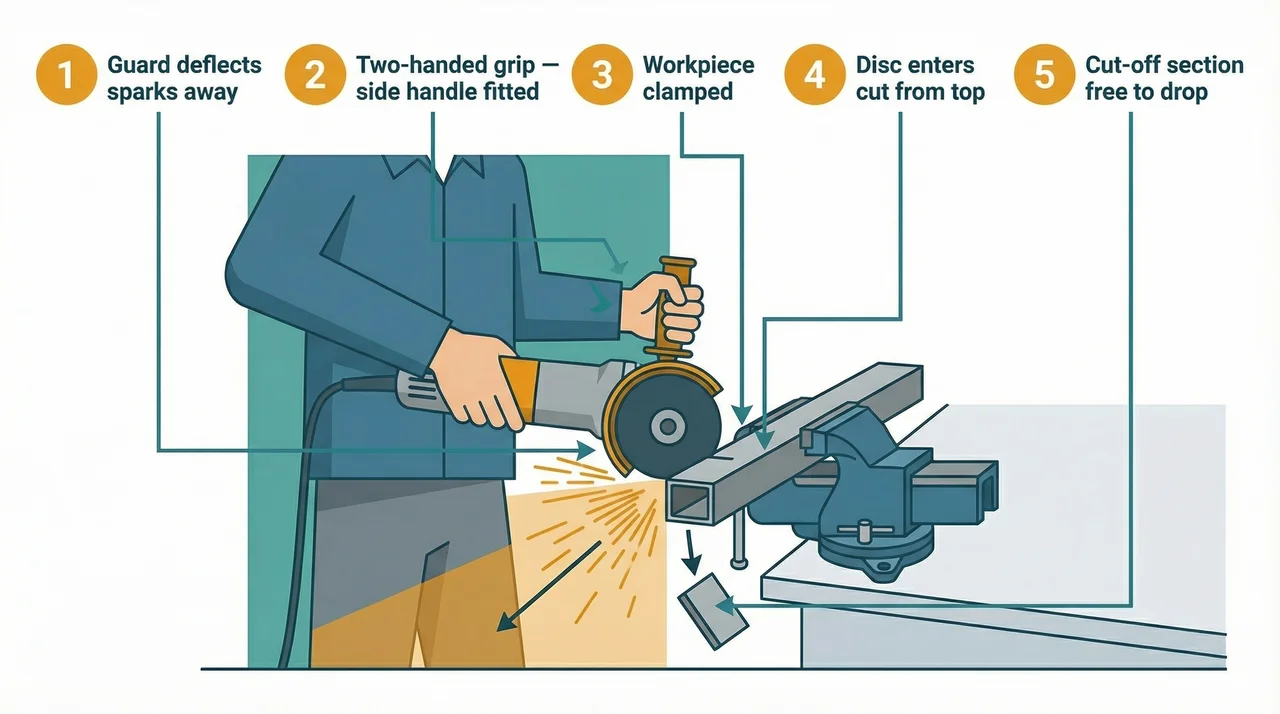 1 Guard deflects sparks away

2 Two-handed grip — side handle fitted

3 Workpiece clamped

4 Disc enters cut from top

5 Cut-off section free to drop