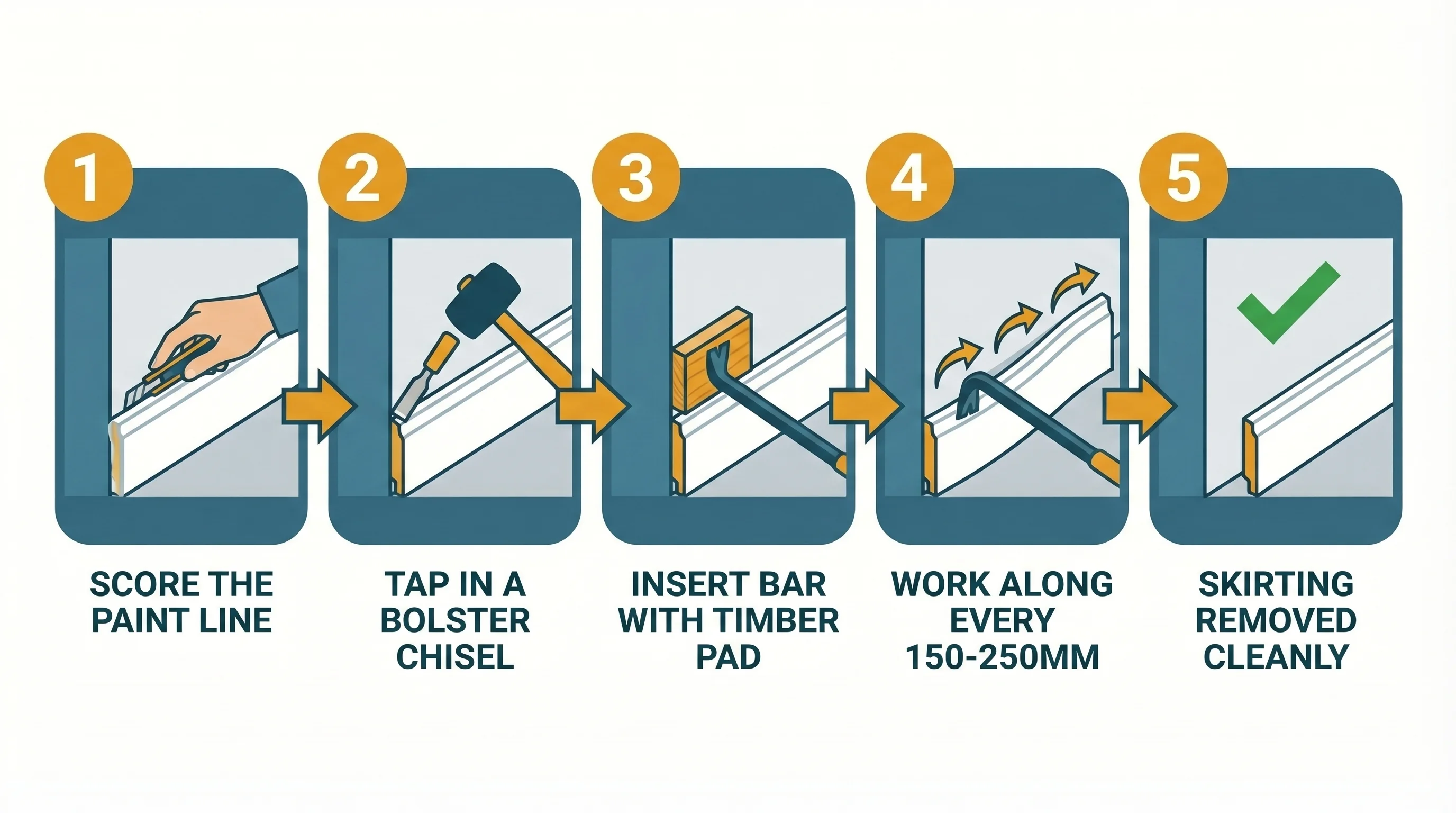 1
SCORE THE PAINT LINE

2
TAP IN A BOLSTER CHISEL

3
INSERT BAR WITH TIMBER PAD

4
WORK ALONG EVERY 150-250MM

5
SKIRTING REMOVED CLEANLY