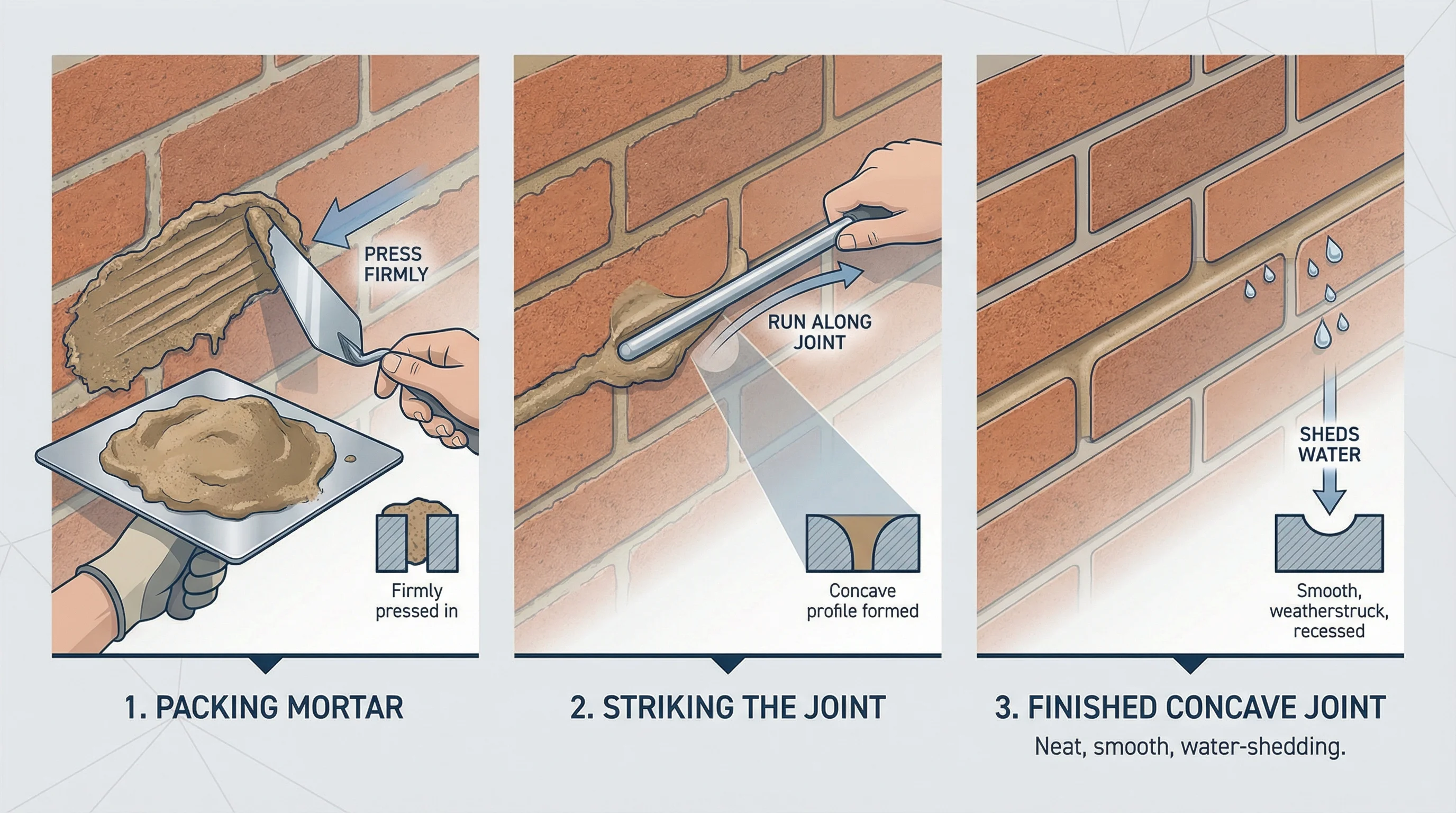 PRESS FIRMLY

Firmly pressed in

1. PACKING MORTAR

RUN ALONG JOINT

Concave profile formed

2. STRIKING THE JOINT

SHEDS WATER

Smooth, weatherstruck, recessed

3. FINISHED CONCAVE JOINT

Neat, smooth, water-shedding.