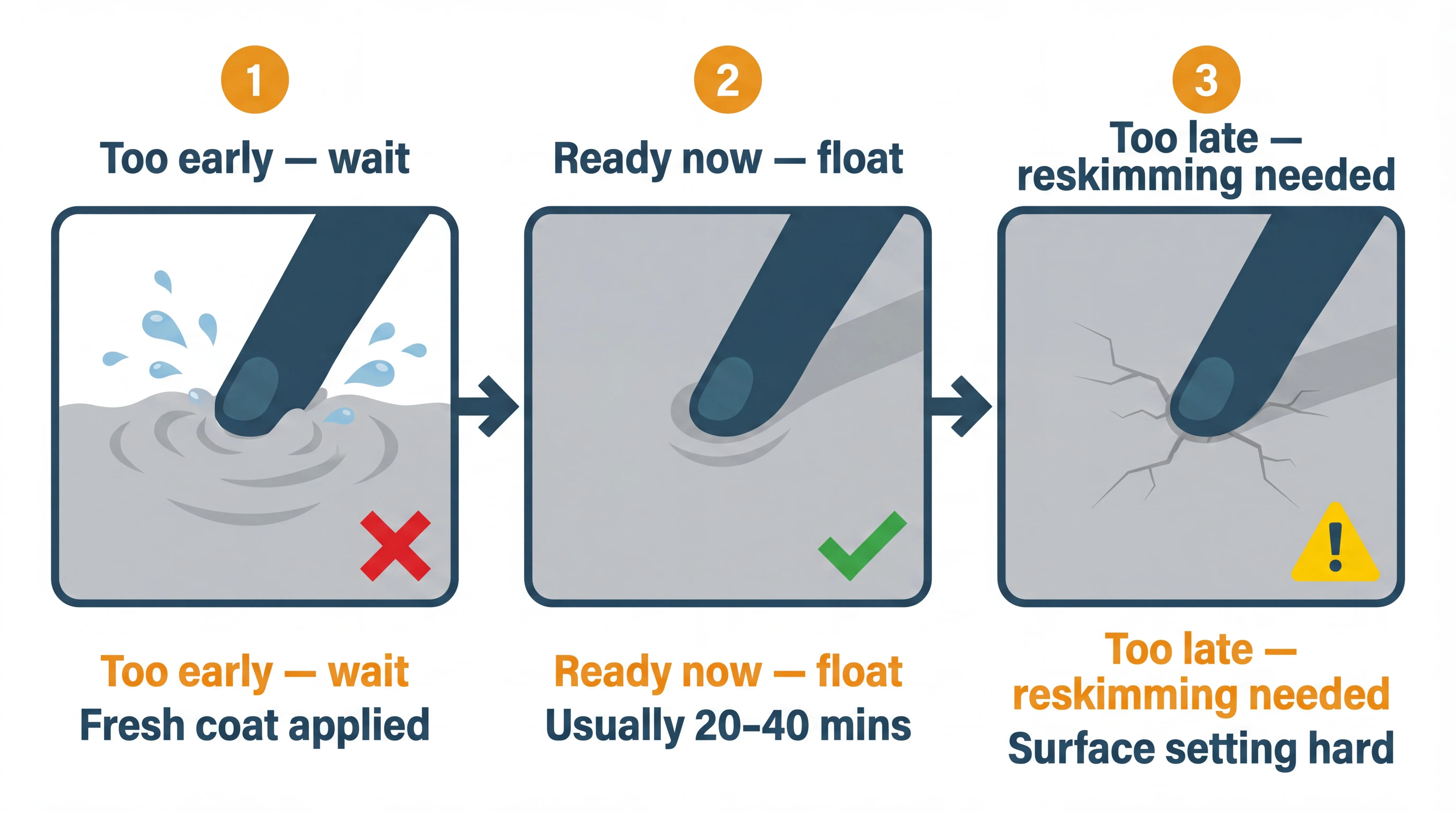 1

Too early — wait

Too early — wait
Fresh coat applied

2

Ready now — float

Ready now — float
Usually 20–40 mins

3

Too late — reskimming needed

Too late — reskimming needed
Surface setting hard