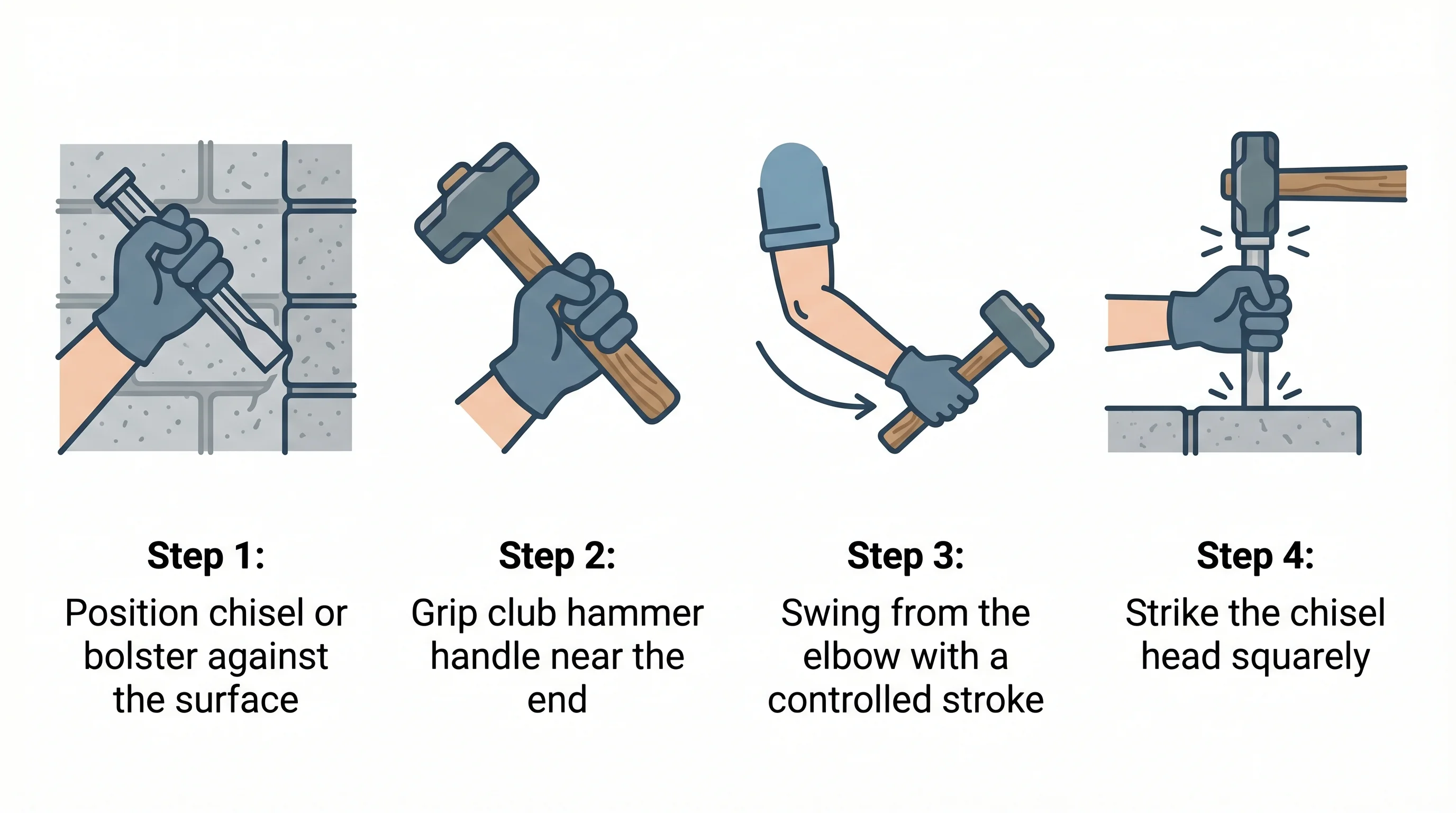 Step 1:
Position chisel or bolster against the surface

Step 2:
Grip club hammer handle near the end

Step 3:
Swing from the elbow with a controlled stroke

Step 4:
Strike the chisel head squarely