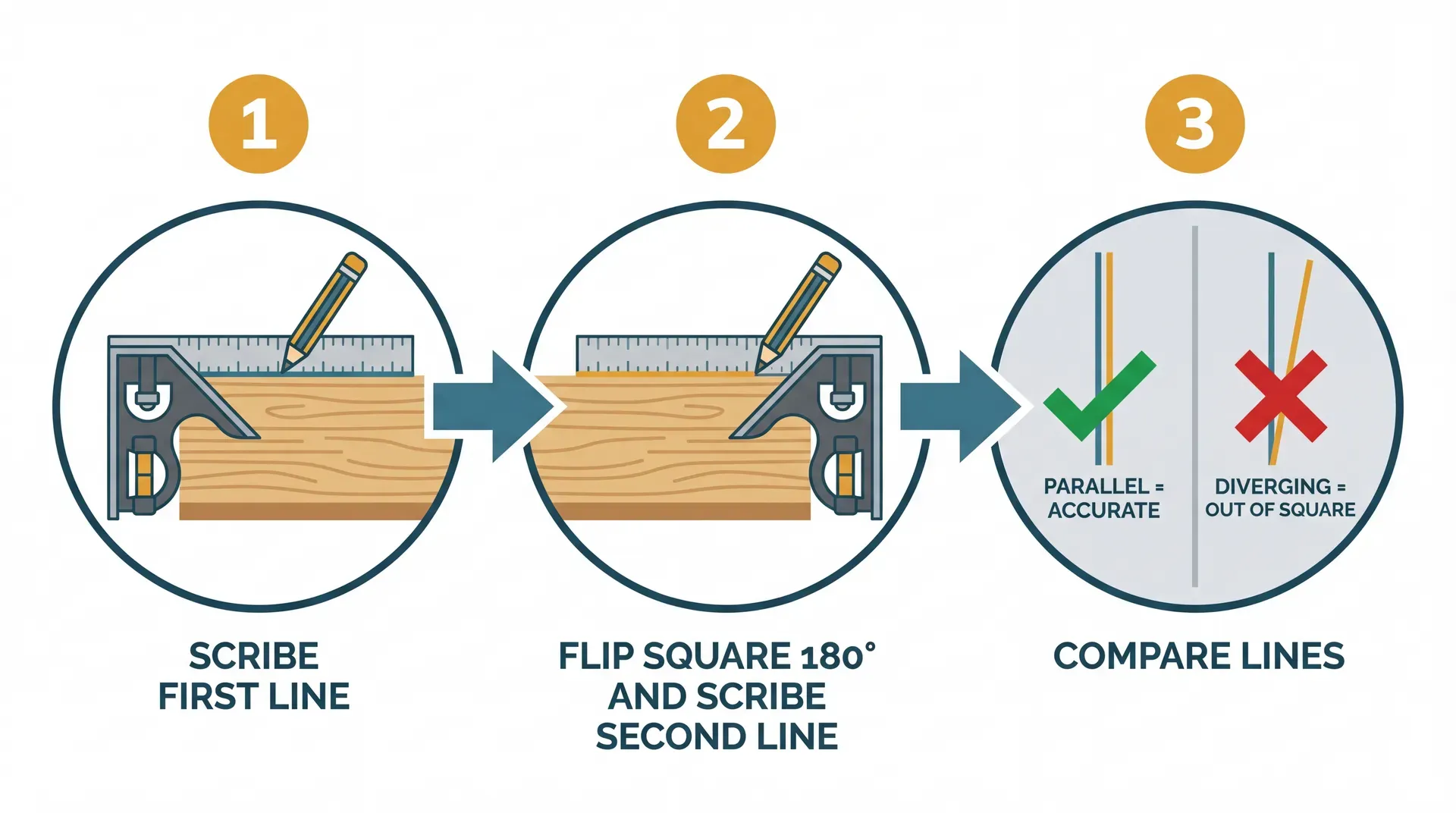 1

SCRIBE FIRST LINE

2

FLIP SQUARE 180° AND SCRIBE SECOND LINE

3

PARALLEL = ACCURATE

DIVERGING = OUT OF SQUARE

COMPARE LINES