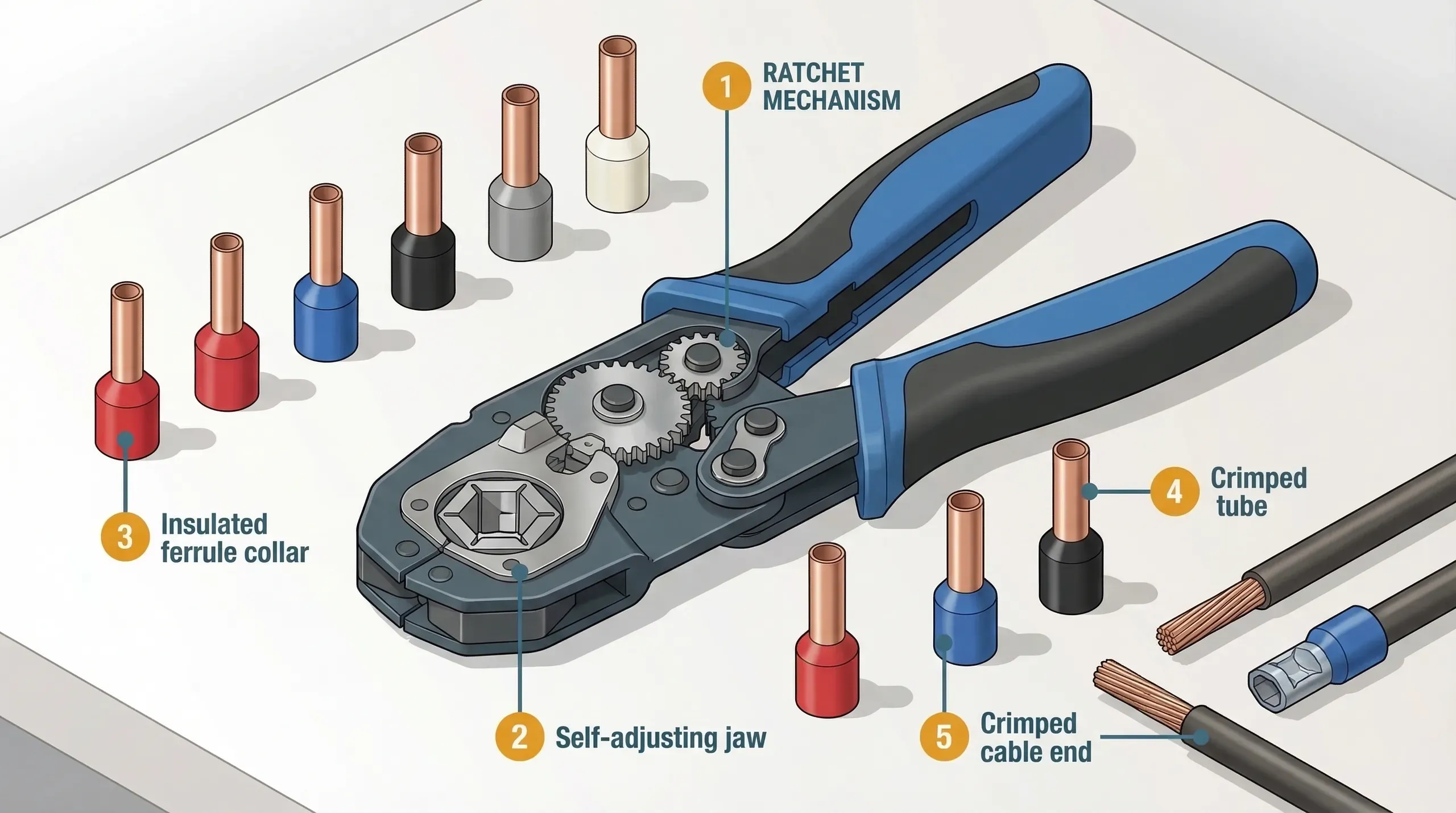 1 RATCHET MECHANISM

3 Insulated ferrule collar

4 Crimped tube

2 Self-adjusting jaw

5 Crimped cable end