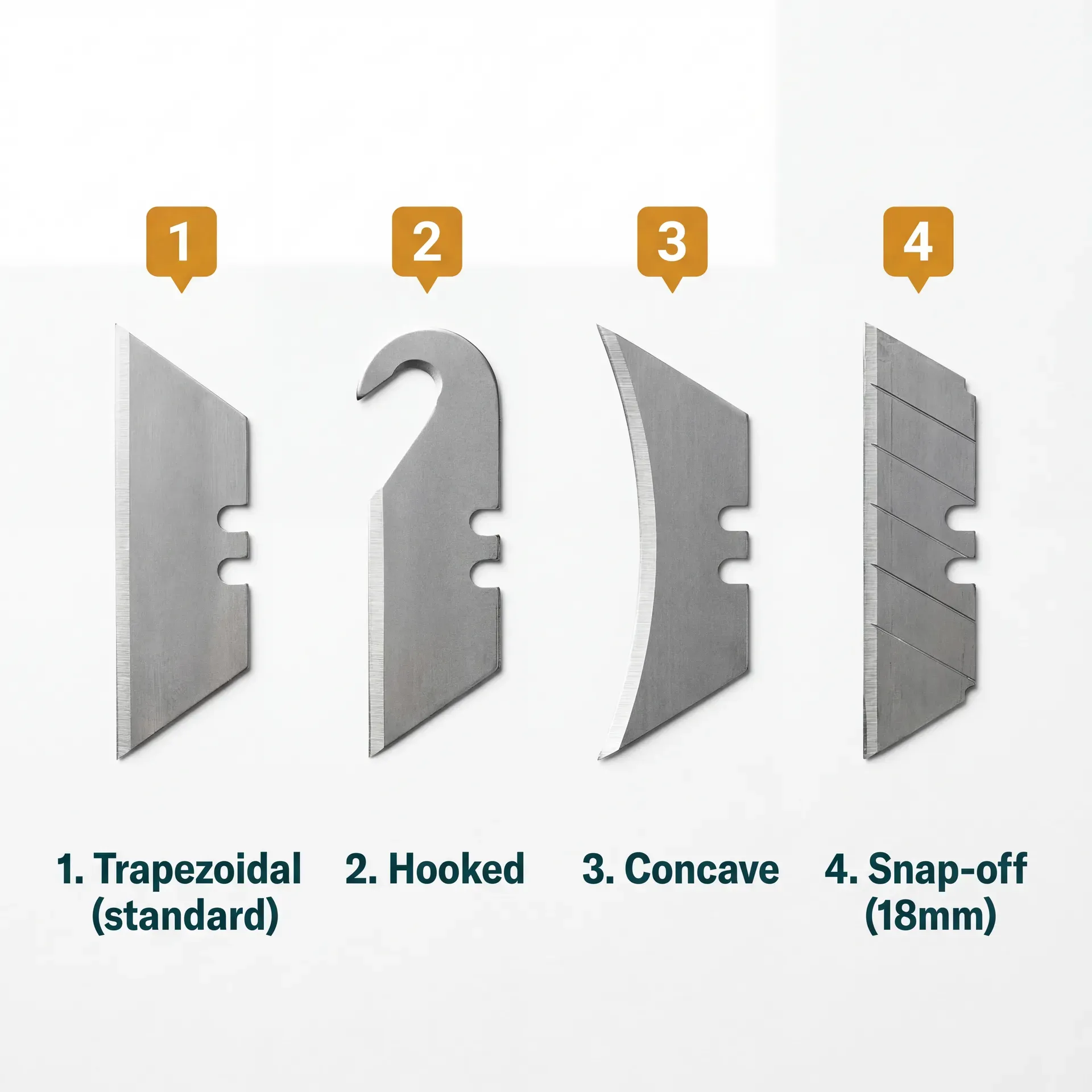 1

2

3

4

1. Trapezoidal (standard)

2. Hooked

3. Concave

4. Snap-off (18mm)