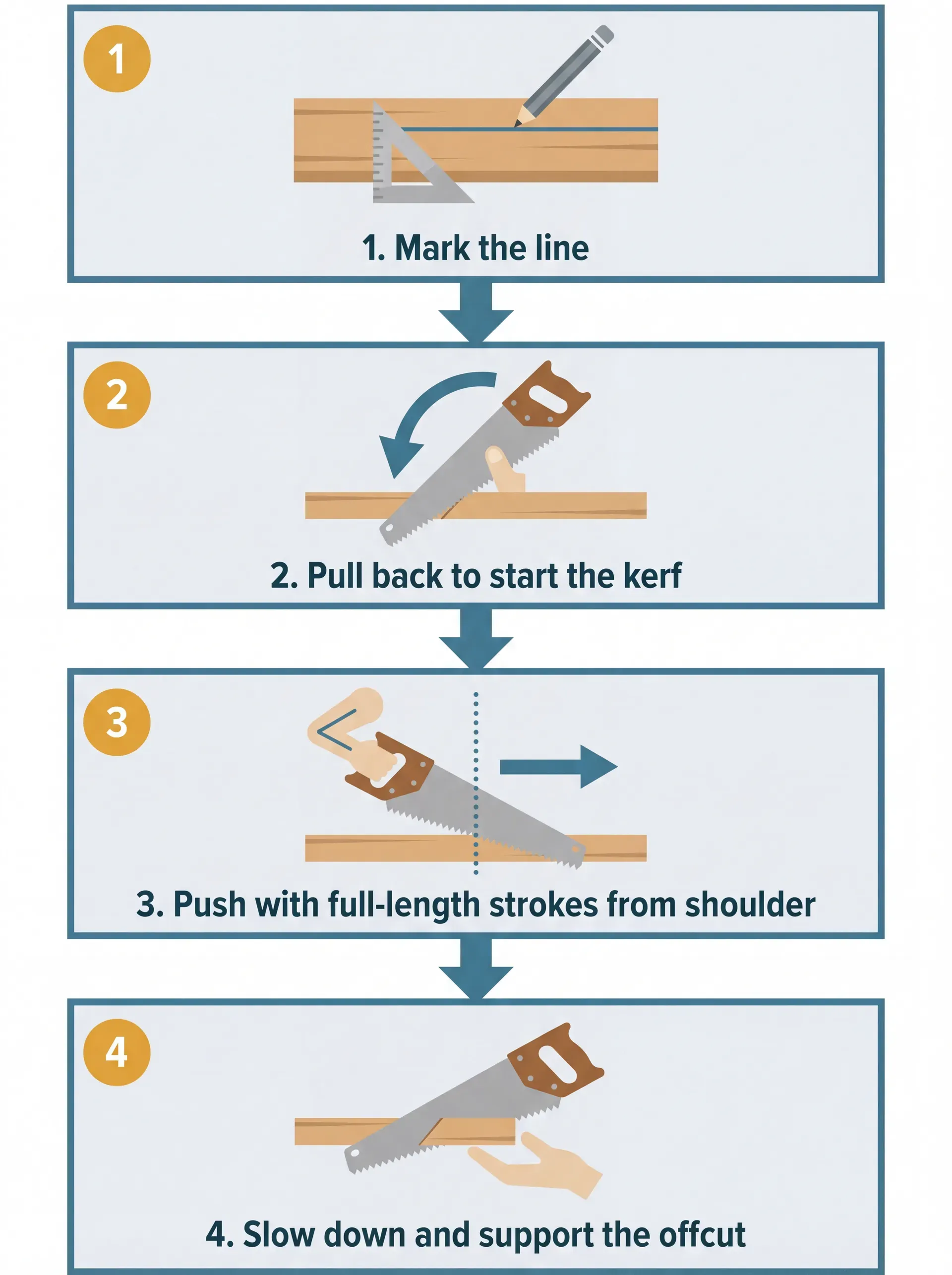 1

1. Mark the line

2

2. Pull back to start the kerf

3

3. Push with full-length strokes from shoulder

4

4. Slow down and support the offcut