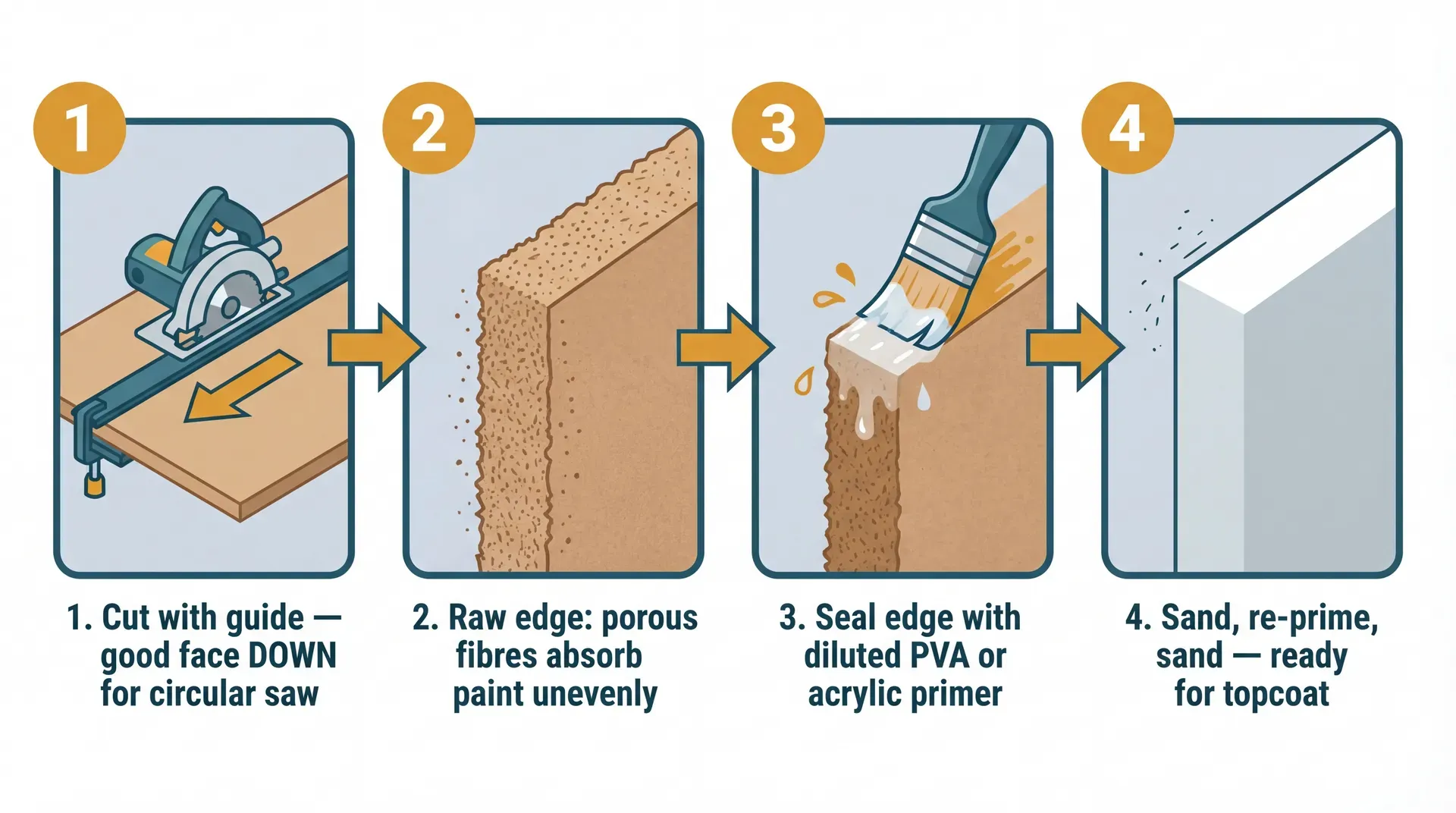 1

2

3

4

1. Cut with guide — good face DOWN for circular saw

2. Raw edge: porous fibres absorb paint unevenly

3. Seal edge with diluted PVA or acrylic primer

4. Sand, re-prime, sand — ready for topcoat