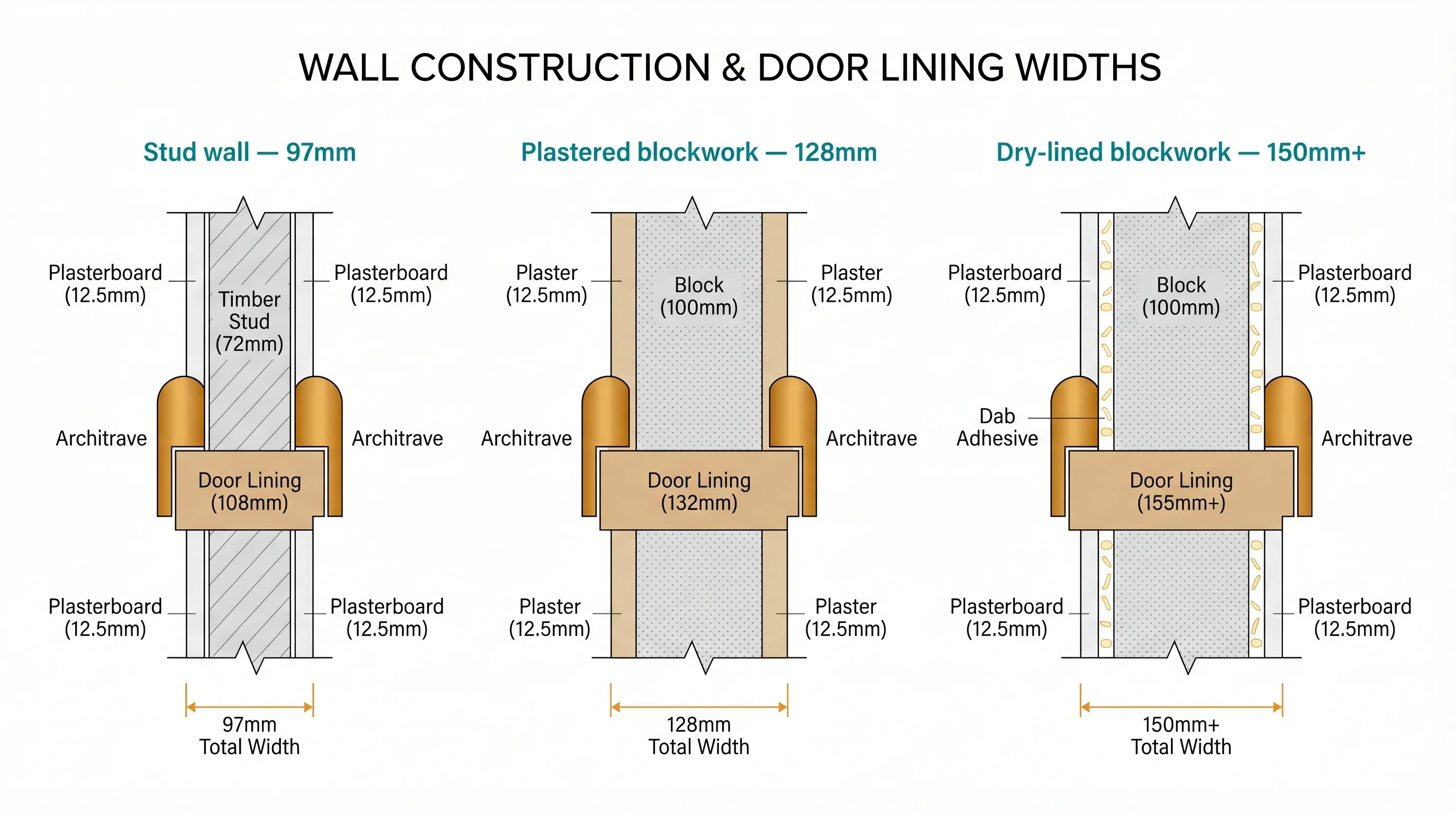 WALL CONSTRUCTION & DOOR LINING WIDTHS

Stud wall — 97mm

Plasterboard (12.5mm)

Timber Stud (72mm)

Plasterboard (12.5mm)

Architrave

Architrave

Door Lining (108mm)

Plasterboard (12.5mm)

Plasterboard (12.5mm)

97mm Total Width

Plastered blockwork — 128mm

Plaster (12.5mm)

Block (100mm)

Plaster (12.5mm)

Architrave

Architrave

Door Lining (132mm)

Plaster (12.5mm)

Plaster (12.5mm)

128mm Total Width

Dry-lined blockwork — 150mm+

Plasterboard (12.5mm)

Block (100mm)

Plasterboard (12.5mm)

Dab Adhesive

Architrave

Door Lining (155mm+)

Plasterboard (12.5mm)

Plasterboard (12.5mm)

150mm+ Total Width