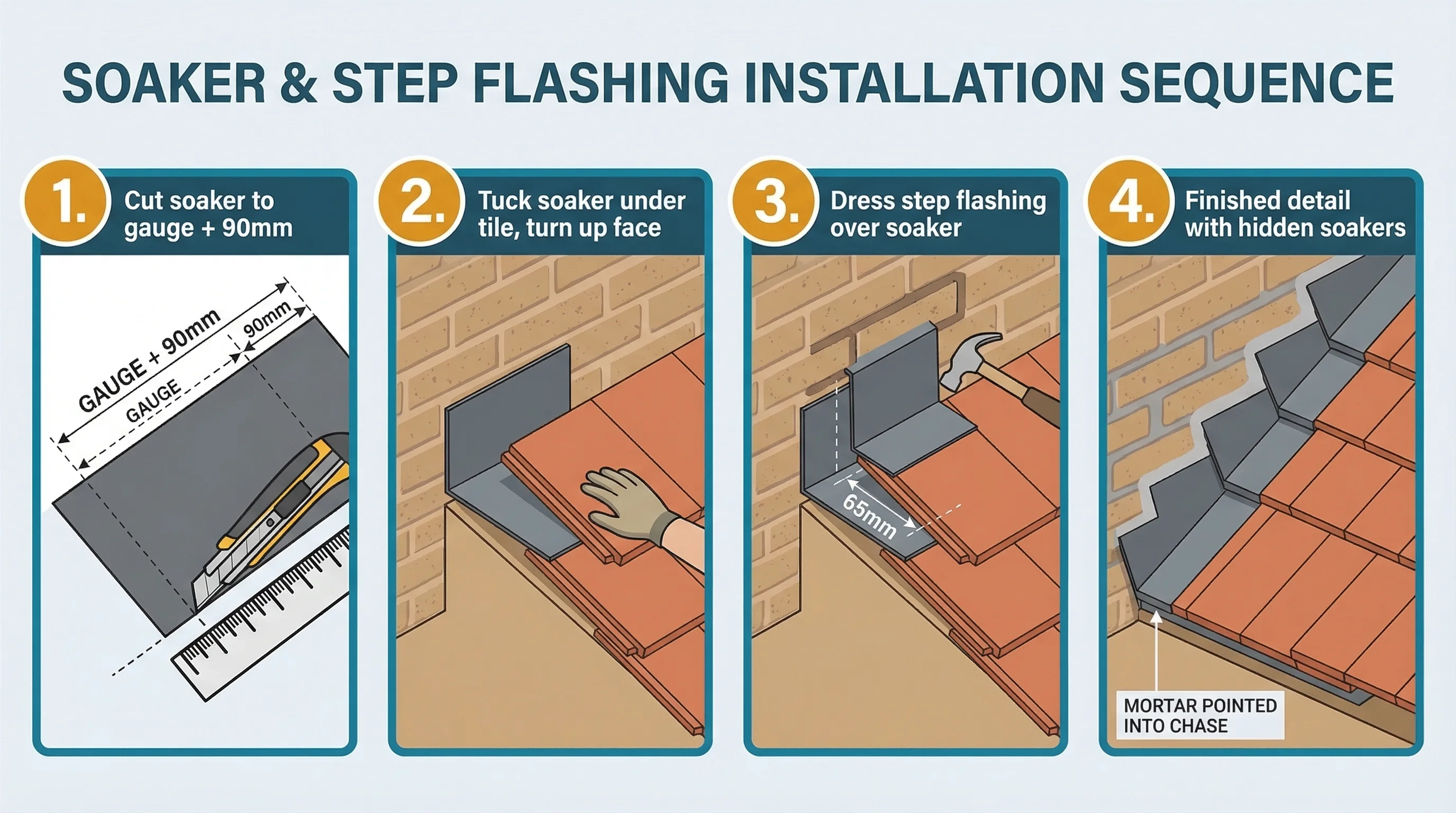 SOAKER & STEP FLASHING INSTALLATION SEQUENCE

1. Cut soaker to gauge + 90mm

GAUGE + 90mm

90mm

GAUGE

2. Tuck soaker under tile, turn up face

3. Dress step flashing over soaker

65mm

4. Finished detail with hidden soakers

MORTAR POINTED INTO CHASE