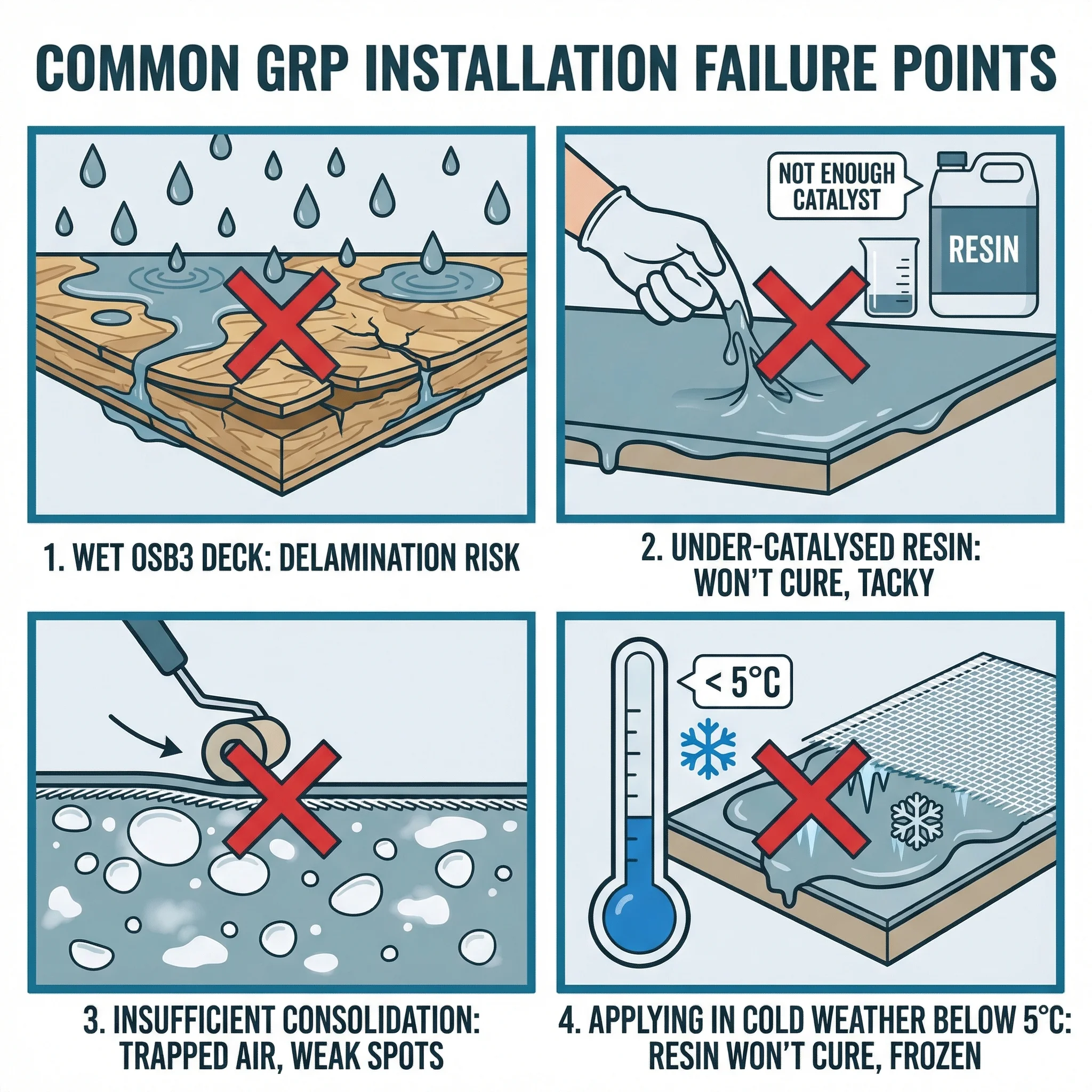 COMMON GRP INSTALLATION FAILURE POINTS

1. WET OSB3 DECK: DELAMINATION RISK

NOT ENOUGH CATALYST

RESIN

2. UNDER-CATALYSED RESIN: WON'T CURE, TACKY

3. INSUFFICIENT CONSOLIDATION: TRAPPED AIR, WEAK SPOTS

< 5°C

4. APPLYING IN COLD WEATHER BELOW 5°C: RESIN WON'T CURE, FROZEN