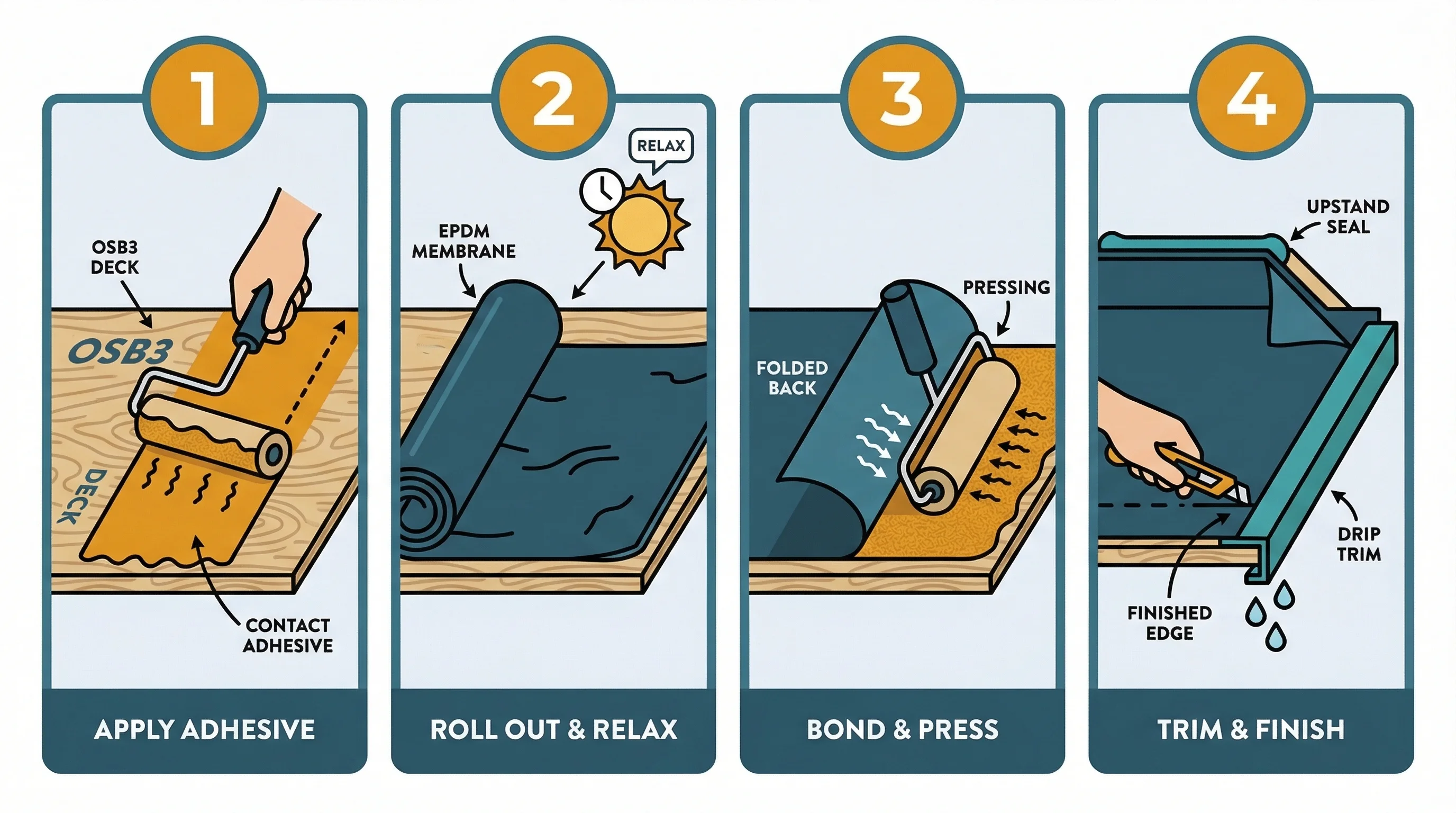 1

OSB3 DECK

OSB3

DECK

CONTACT ADHESIVE

APPLY ADHESIVE

2

RELAX

EPDM MEMBRANE

ROLL OUT & RELAX

3

PRESSING

FOLDED BACK

BOND & PRESS

4

UPSTAND SEAL

DRIP TRIM

FINISHED EDGE

TRIM & FINISH