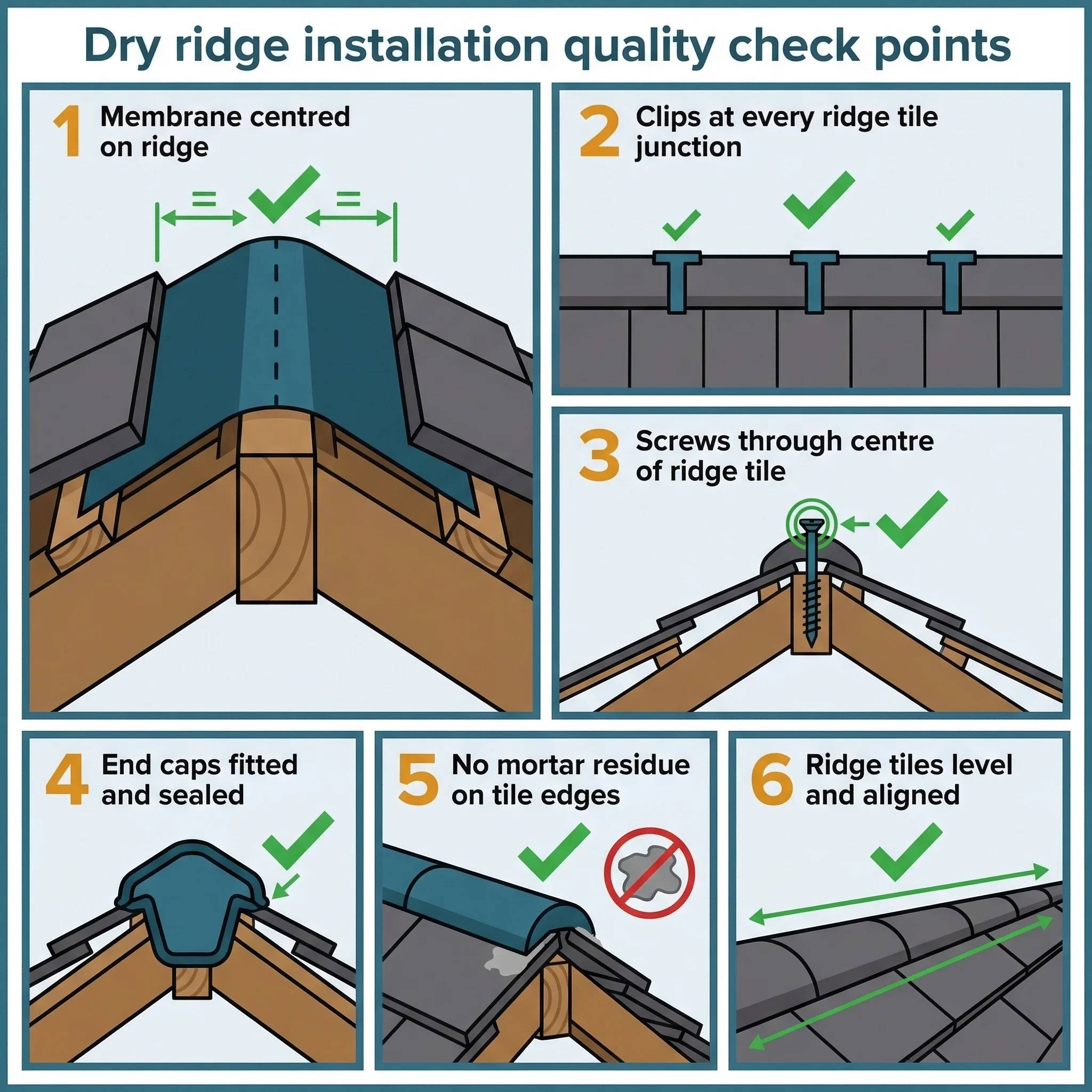 Dry ridge installation quality check points

1 Membrane centred on ridge

=

=

2 Clips at every ridge tile junction

3 Screws through centre of ridge tile

4 End caps fitted and sealed

5 No mortar residue on tile edges

6 Ridge tiles level and aligned