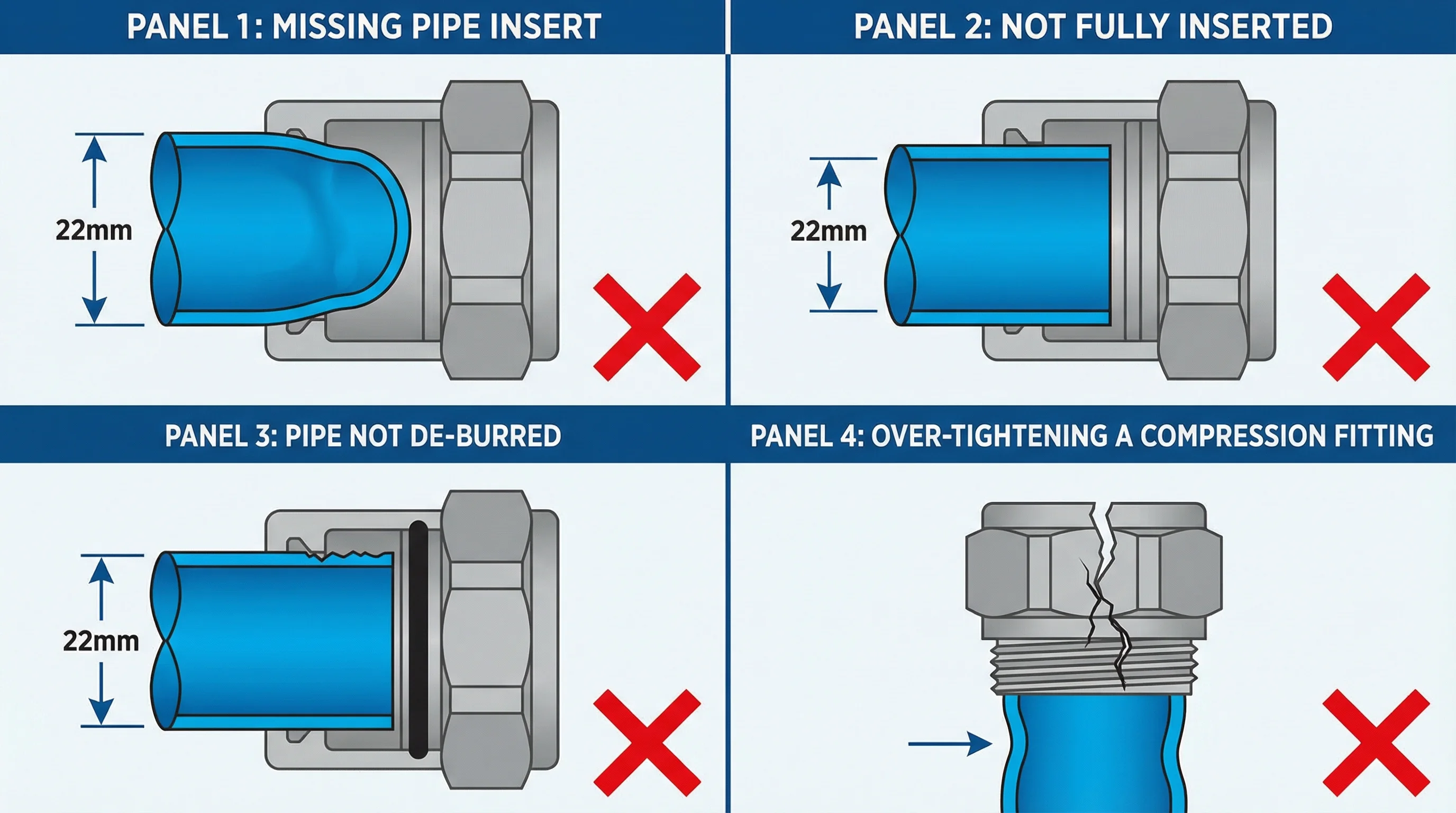 PANEL 1: MISSING PIPE INSERT

22mm

PANEL 2: NOT FULLY INSERTED

22mm

PANEL 3: PIPE NOT DE-BURRED

22mm

PANEL 4: OVER-TIGHTENING A COMPRESSION FITTING