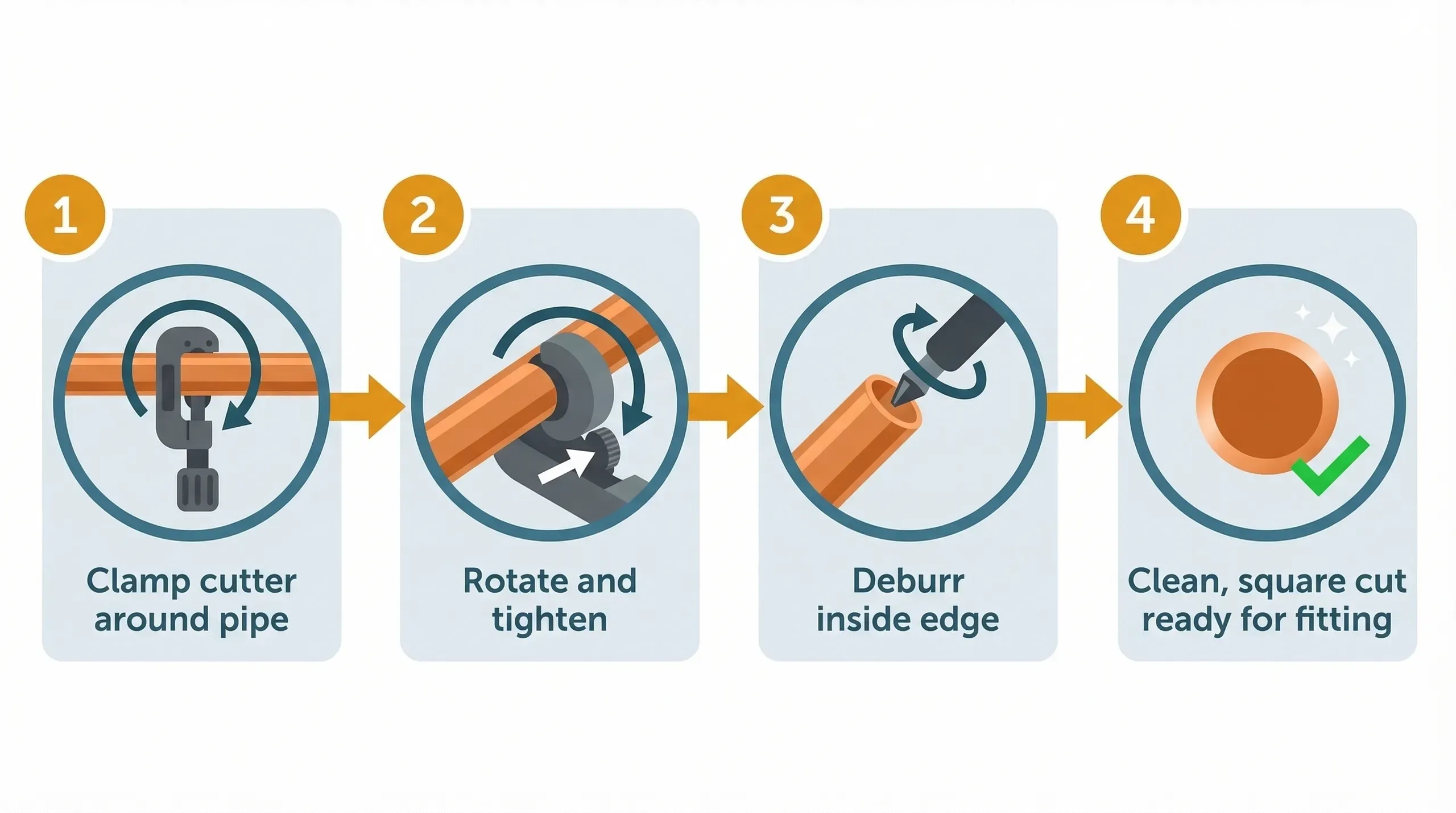 1

Clamp cutter around pipe

2

Rotate and tighten

3

Deburr inside edge

4

Clean, square cut ready for fitting