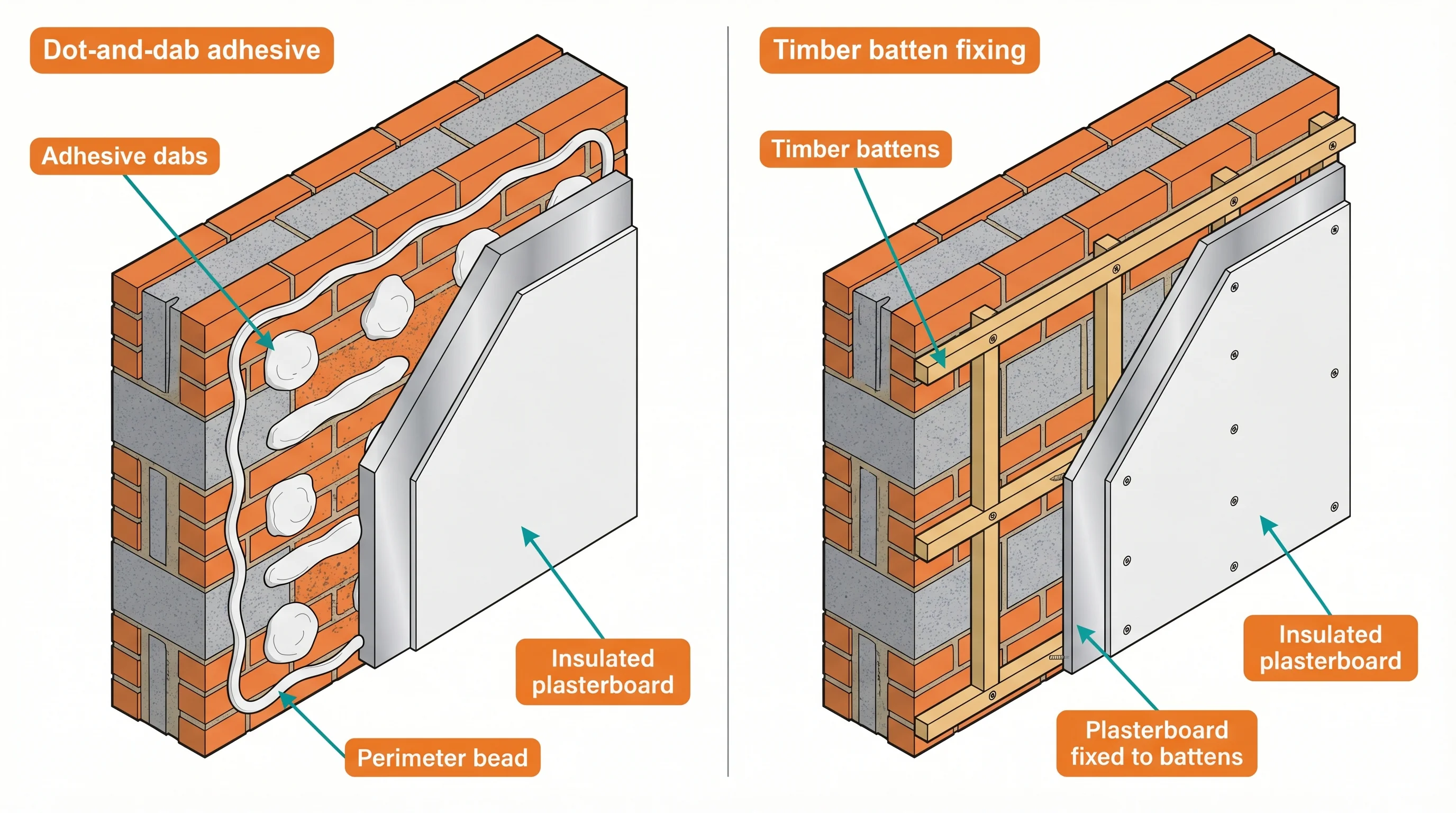 Dot-and-dab adhesive

Adhesive dabs

Insulated plasterboard

Perimeter bead

Timber batten fixing

Timber battens

Insulated plasterboard

Plasterboard fixed to battens