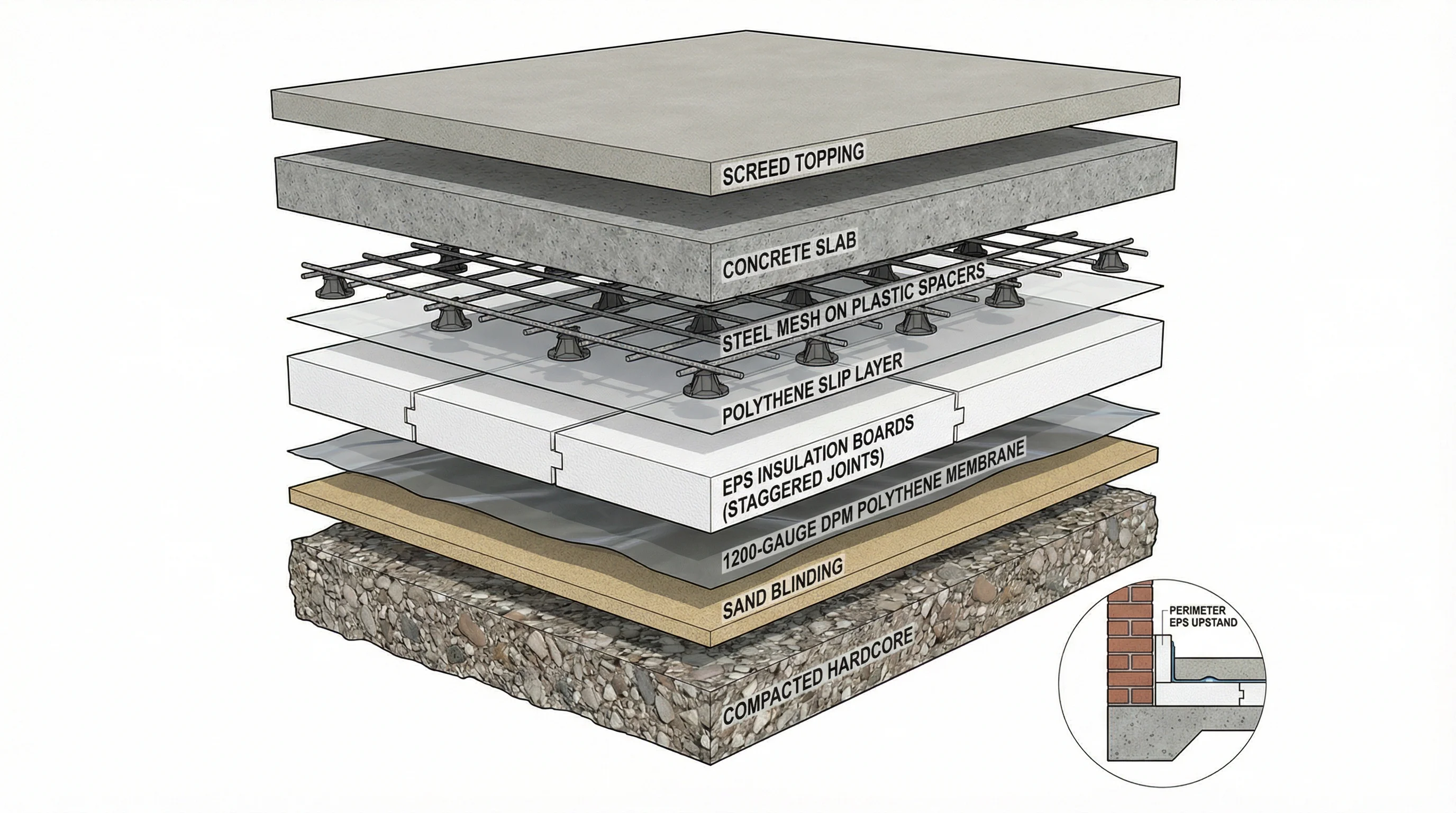 SCREED TOPPING

CONCRETE SLAB

STEEL MESH ON PLASTIC SPACERS

POLYTHENE SLIP LAYER

EPS INSULATION BOARDS (STAGGERED JOINTS)

1200-GAUGE DPM POLYTHENE MEMBRANE

SAND BLINDING

COMPACTED HARDCORE

PERIMETER EPS UPSTAND