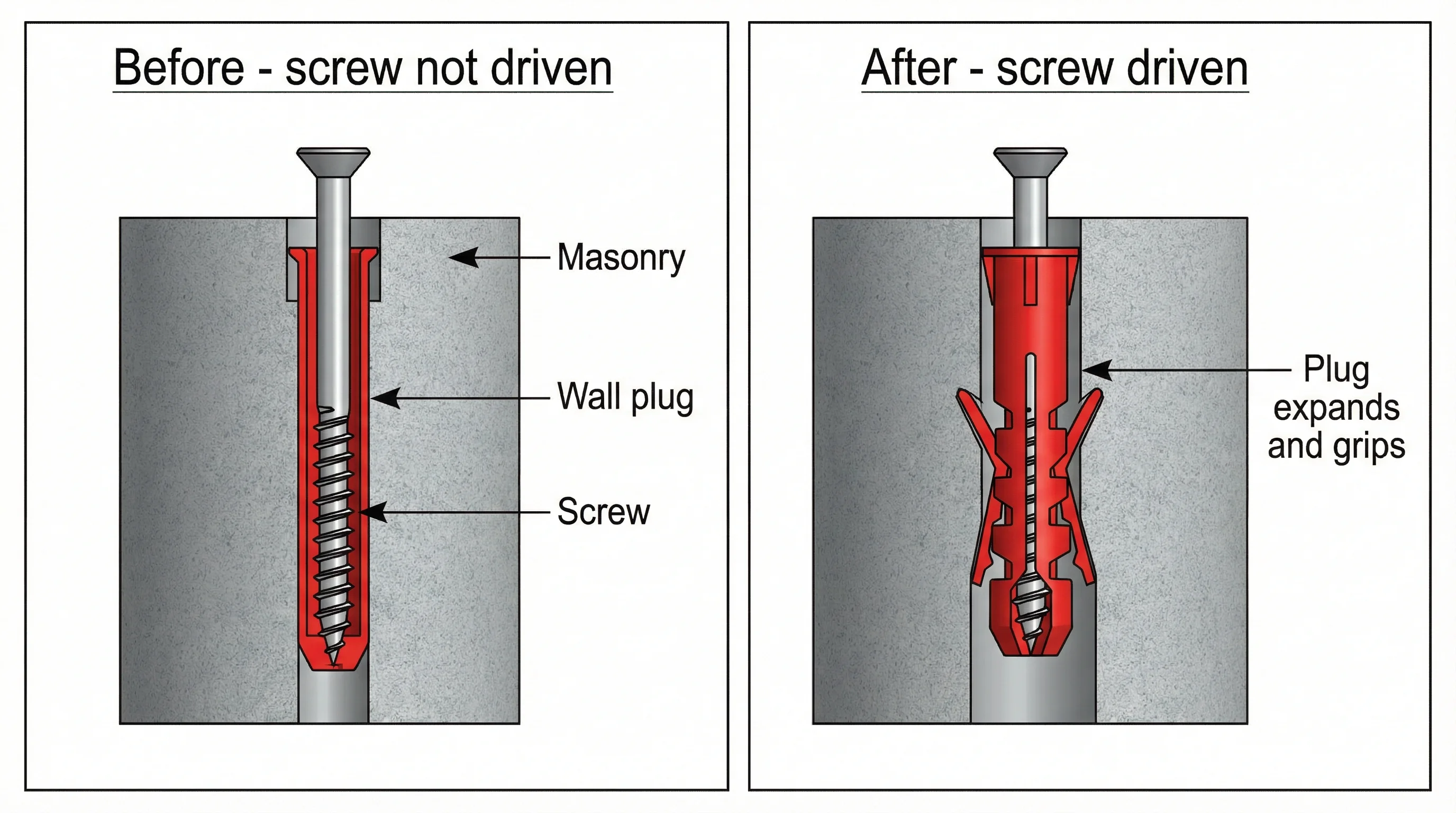 Before - screw not driven

Masonry

Wall plug

Screw

After - screw driven

Plug expands and grips