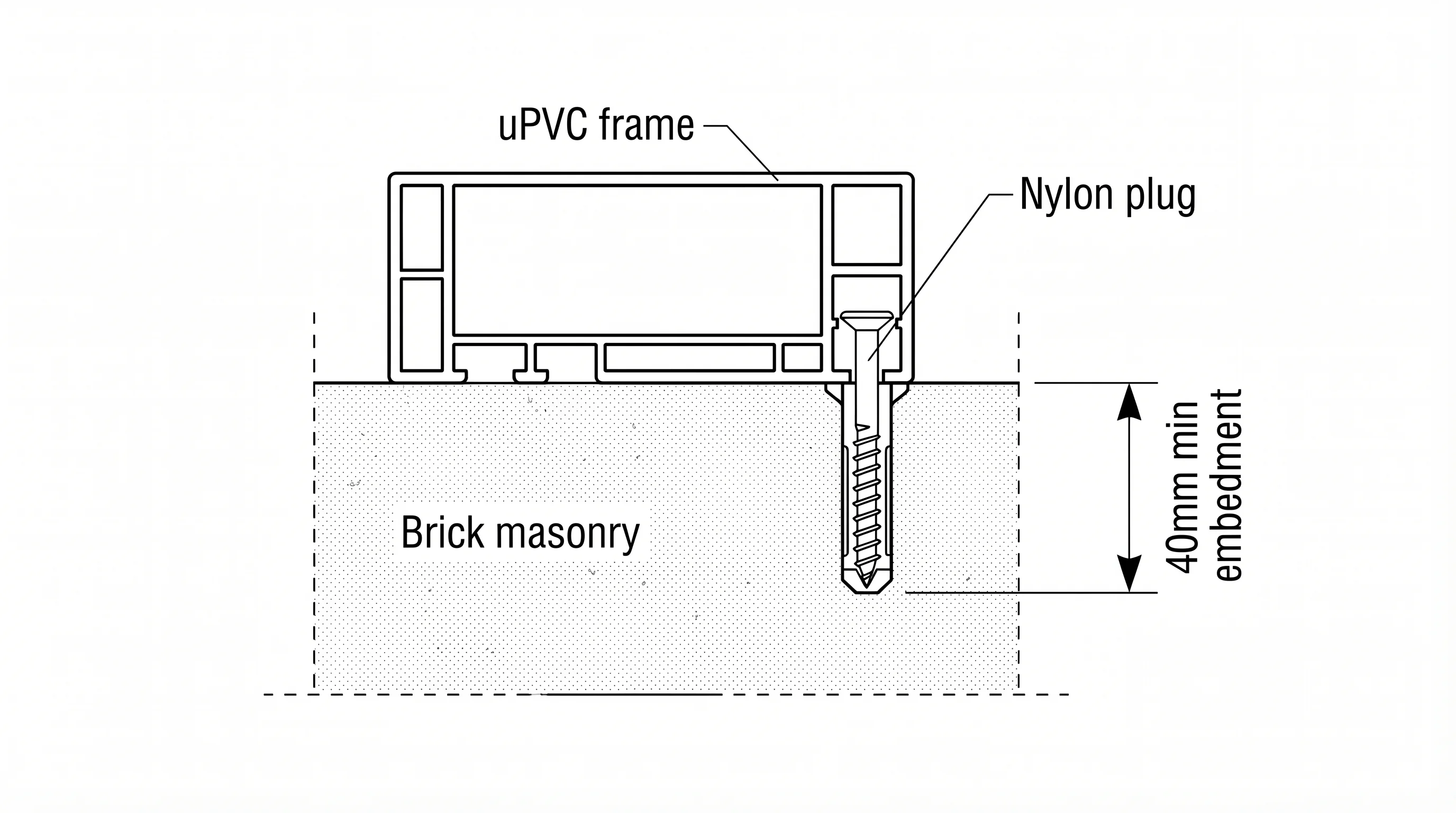 uPVC frame

Nylon plug

Brick masonry

40mm min embedment