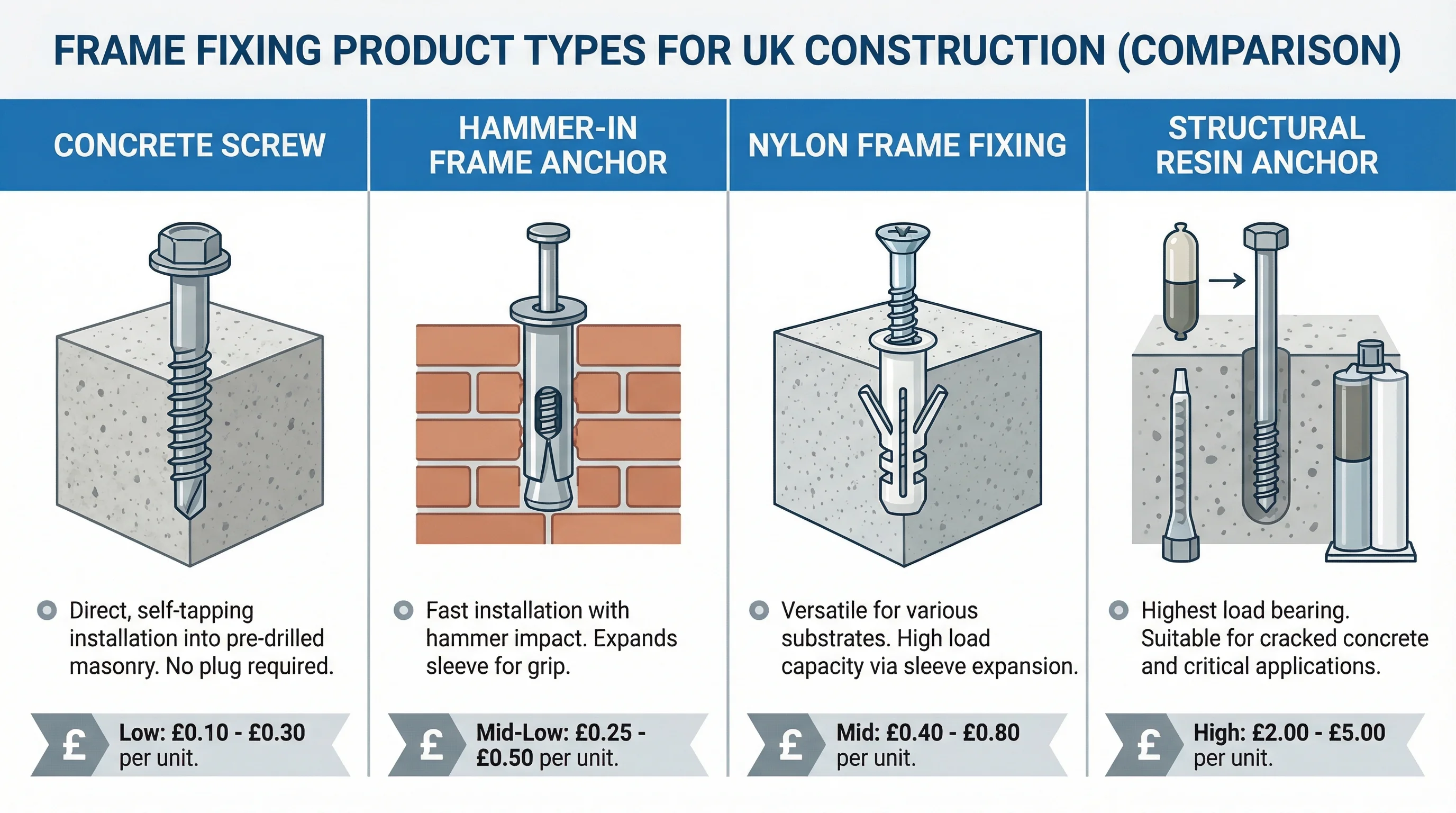 FRAME FIXING PRODUCT TYPES FOR UK CONSTRUCTION (COMPARISON)

CONCRETE SCREW

Direct, self-tapping installation into pre-drilled masonry. No plug required.

£ Low: £0.10 - £0.30 per unit.

HAMMER-IN FRAME ANCHOR

Fast installation with hammer impact. Expands sleeve for grip.

£ Mid-Low: £0.25 - £0.50 per unit.

NYLON FRAME FIXING

Versatile for various substrates. High load capacity via sleeve expansion.

£ Mid: £0.40 - £0.80 per unit.

STRUCTURAL RESIN ANCHOR

Highest load bearing. Suitable for cracked concrete and critical applications.

£ High: £2.00 - £5.00 per unit.