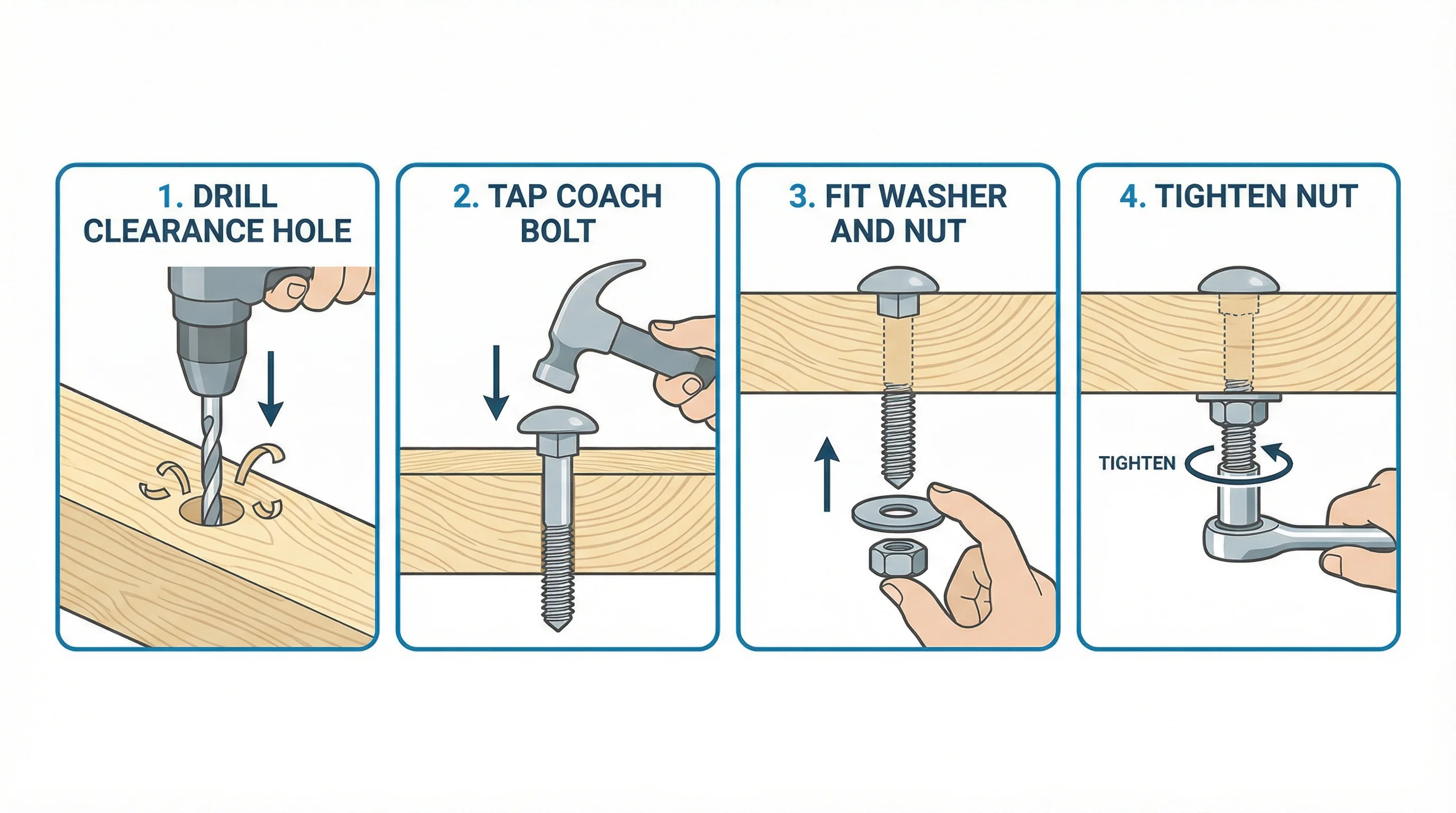 1. DRILL CLEARANCE HOLE

2. TAP COACH BOLT

3. FIT WASHER AND NUT

4. TIGHTEN NUT

TIGHTEN