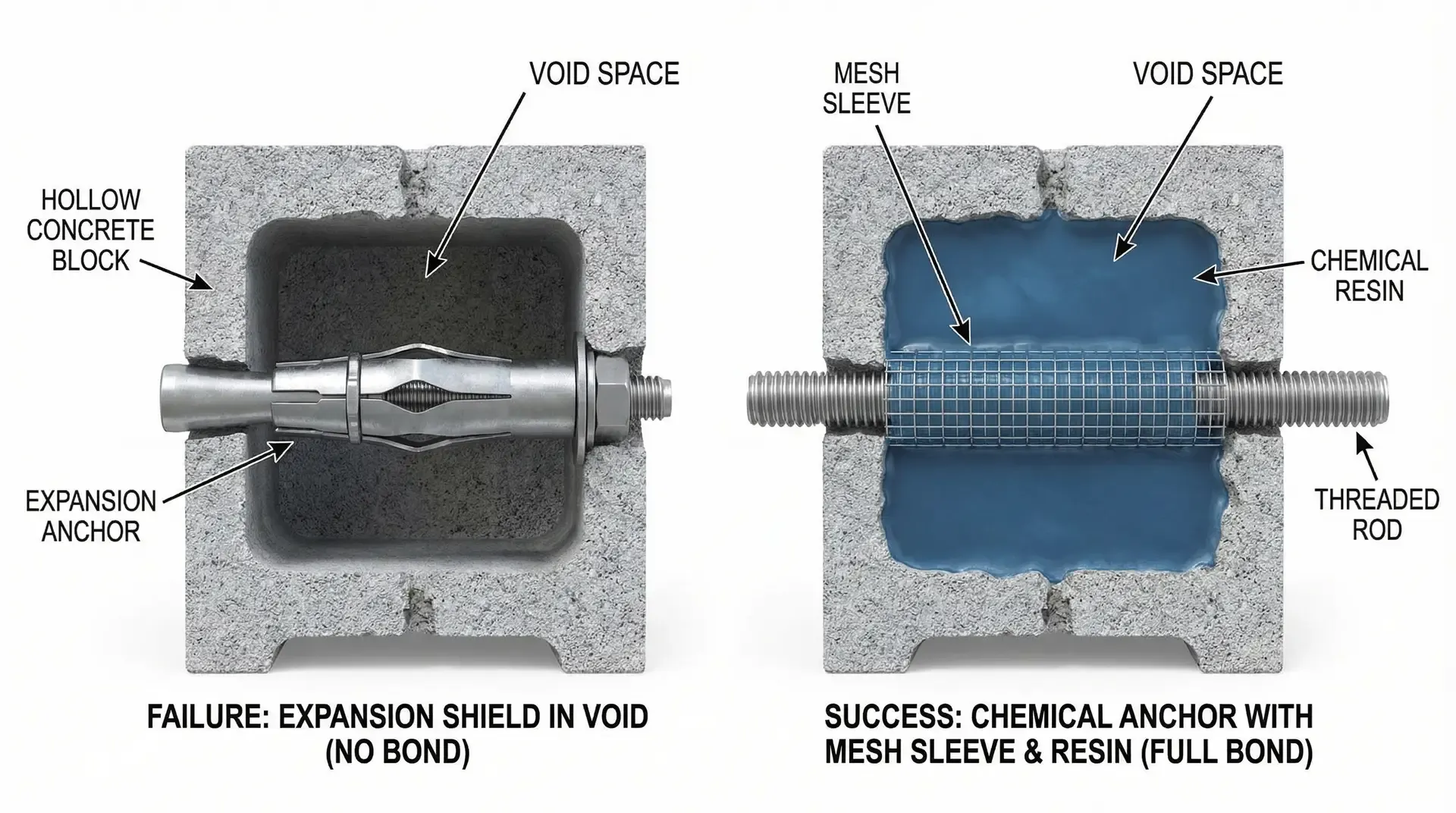 VOID SPACE

HOLLOW CONCRETE BLOCK

EXPANSION ANCHOR

FAILURE: EXPANSION SHIELD IN VOID (NO BOND)

MESH SLEEVE

VOID SPACE

CHEMICAL RESIN

THREADED ROD

SUCCESS: CHEMICAL ANCHOR WITH MESH SLEEVE & RESIN (FULL BOND)