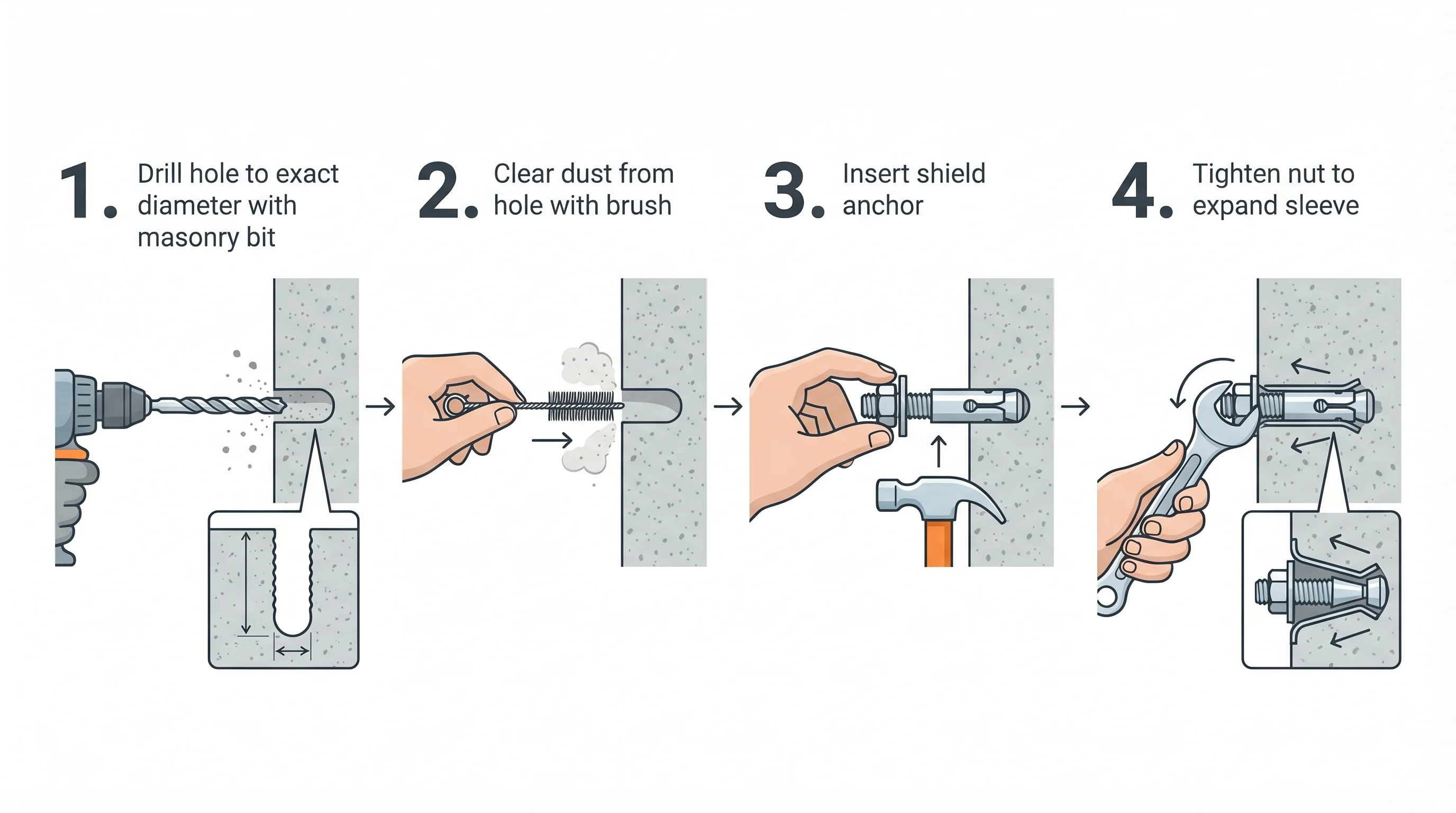 1. Drill hole to exact diameter with masonry bit

2. Clear dust from hole with brush

3. Insert shield anchor

4. Tighten nut to expand sleeve