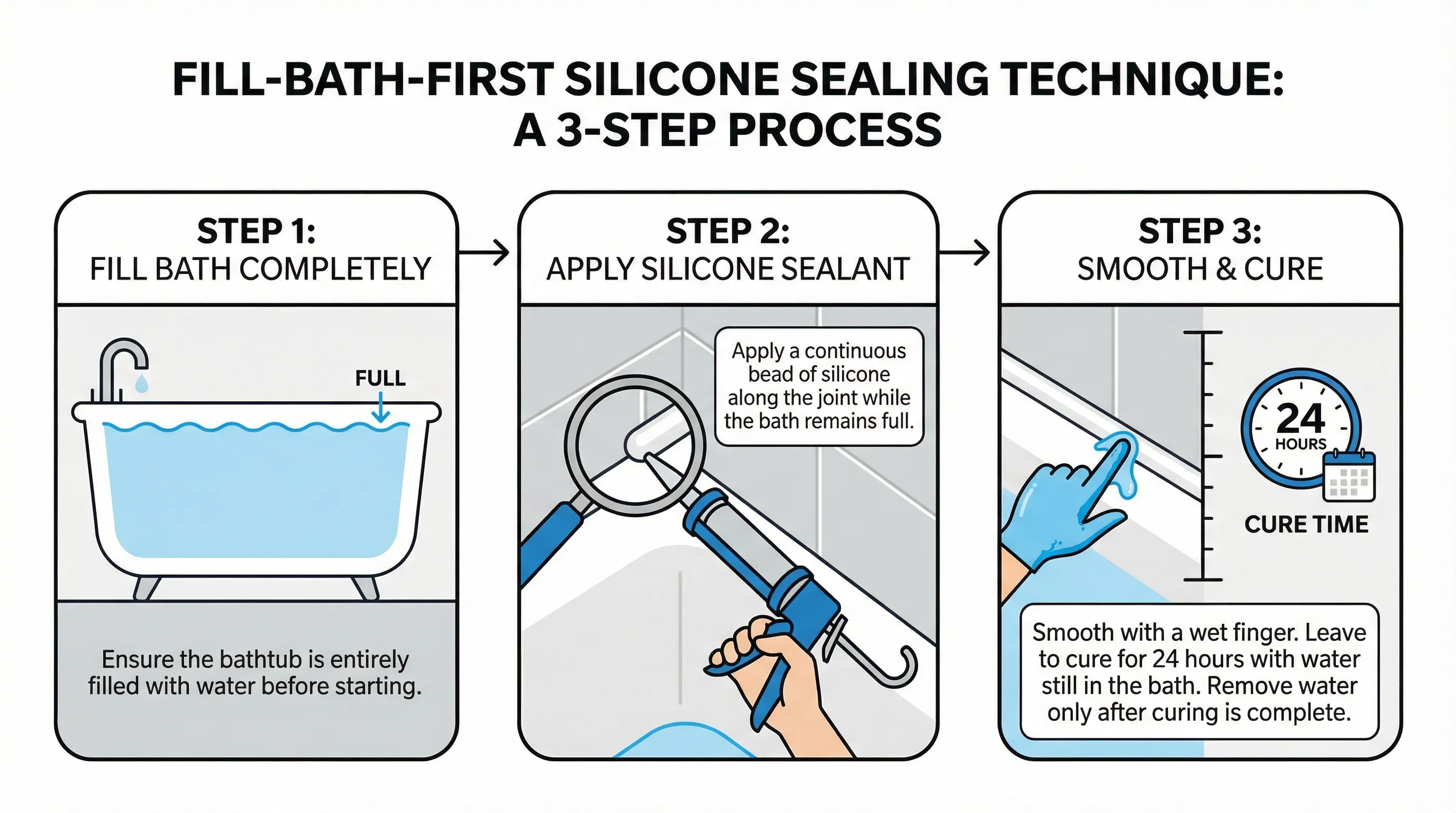 FILL-BATH-FIRST SILICONE SEALING TECHNIQUE:
A 3-STEP PROCESS

STEP 1:
FILL BATH COMPLETELY

FULL

Ensure the bathtub is entirely filled with water before starting.

STEP 2:
APPLY SILICONE SEALANT

Apply a continuous bead of silicone along the joint while the bath remains full.

STEP 3:
SMOOTH & CURE

24
HOURS

CURE TIME

Smooth with a wet finger. Leave to cure for 24 hours with water still in the bath. Remove water only after curing is complete.