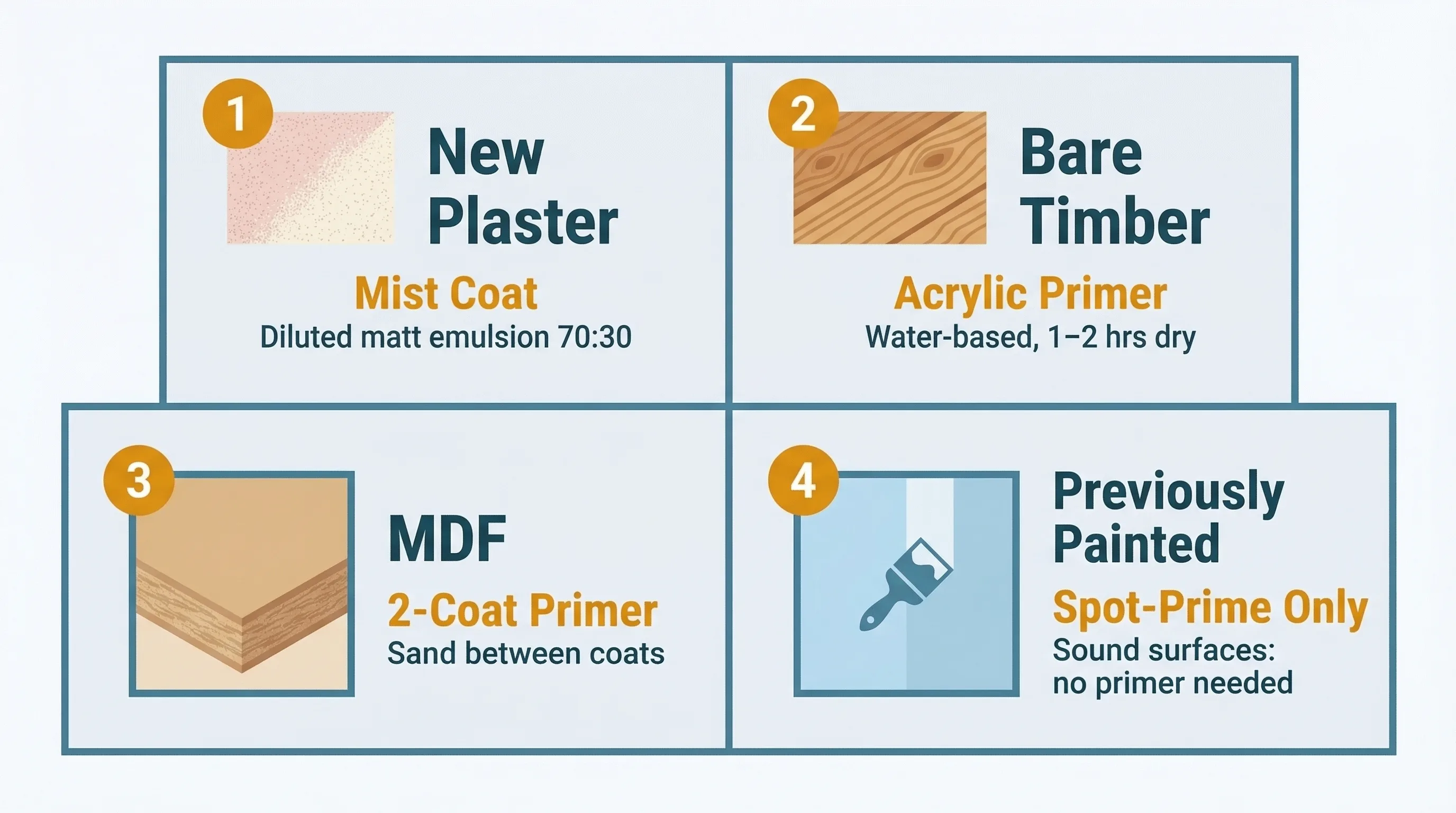 1

New Plaster

Mist Coat

Diluted matt emulsion 70:30

2

Bare Timber

Acrylic Primer

Water-based, 1–2 hrs dry

3

MDF

2-Coat Primer

Sand between coats

4

Previously Painted

Spot-Prime Only

Sound surfaces: no primer needed