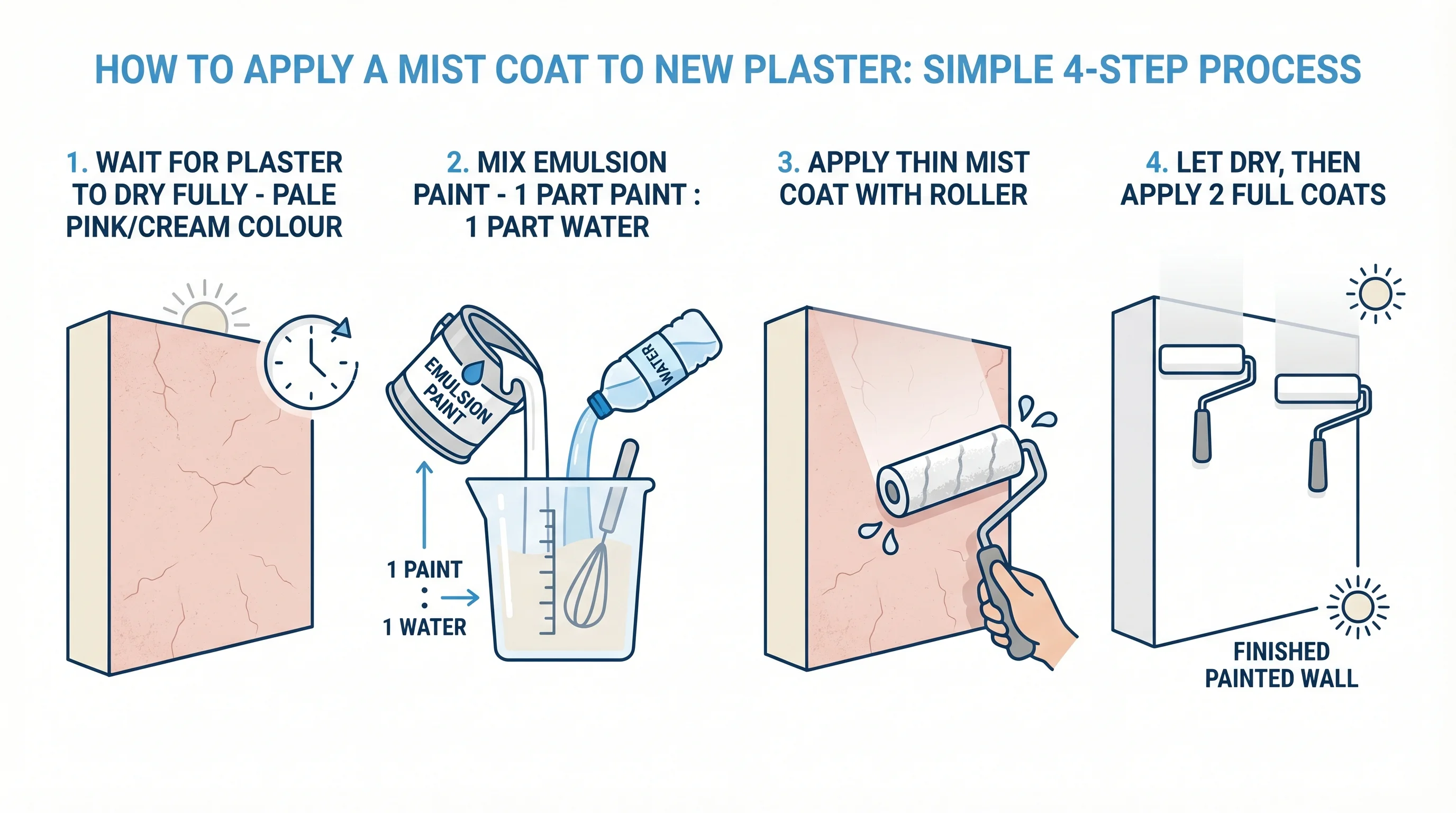 HOW TO APPLY A MIST COAT TO NEW PLASTER: SIMPLE 4-STEP PROCESS

1. WAIT FOR PLASTER TO DRY FULLY - PALE PINK/CREAM COLOUR

2. MIX EMULSION PAINT - 1 PART PAINT : 1 PART WATER

EMULSION PAINT

WATER

1 PAINT : 1 WATER

3. APPLY THIN MIST COAT WITH ROLLER

4. LET DRY, THEN APPLY 2 FULL COATS

FINISHED PAINTED WALL