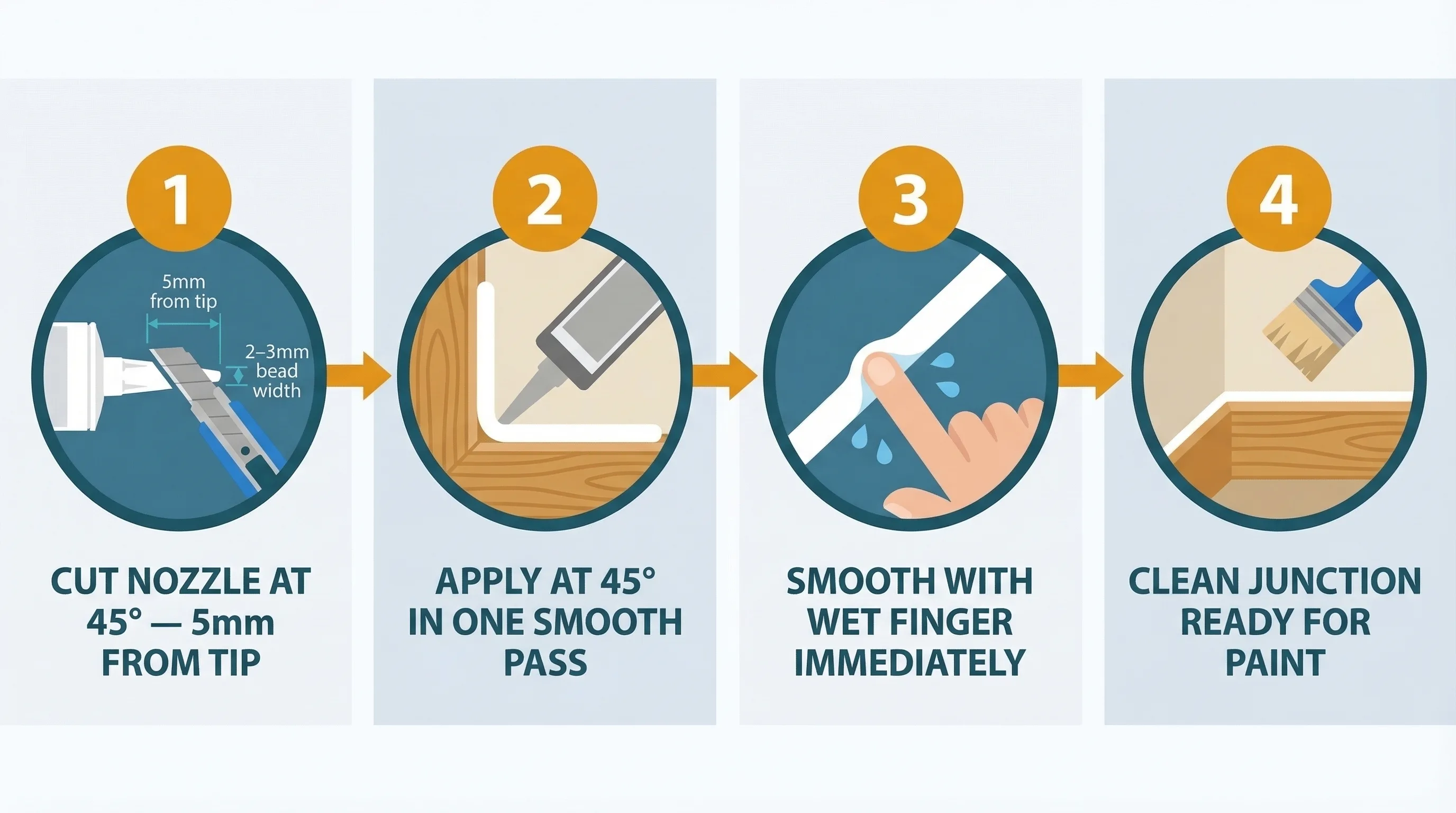 1

5mm from tip

2–3mm bead width

CUT NOZZLE AT 45° — 5mm FROM TIP

2

APPLY AT 45° IN ONE SMOOTH PASS

3

SMOOTH WITH WET FINGER IMMEDIATELY

4

CLEAN JUNCTION READY FOR PAINT